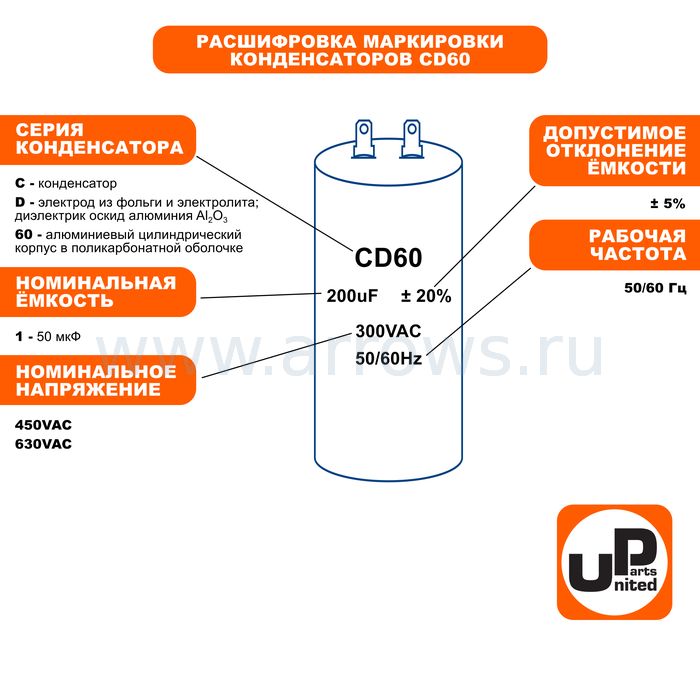 РАСШИФРОВКА МАРКИРОВКИ КОНДЕНСАТОРОВ CD60

СЕРИЯ КОНДЕНСАТОРА

C - конденсатор

D - электрод из фольги и электролита; диэлектрик оскид алюминия $Al_2O_3$

60 - алюминиевый цилиндрический корпус в поликарбонатной оболочке

НОМИНАЛЬНАЯ ЁМКОСТЬ

1 - 50 мкФ

НОМИНАЛЬНОЕ НАПРЯЖЕНИЕ

450VAC
630VAC

CD60

200uF ± 20%

300VAC
50/60Hz

www.arrows.ru

ДОПУСТИМОЕ ОТКЛОНЕНИЕ ЁМКОСТИ

± 5%

РАБОЧАЯ ЧАСТОТА

50/60 Гц

UP arts nited