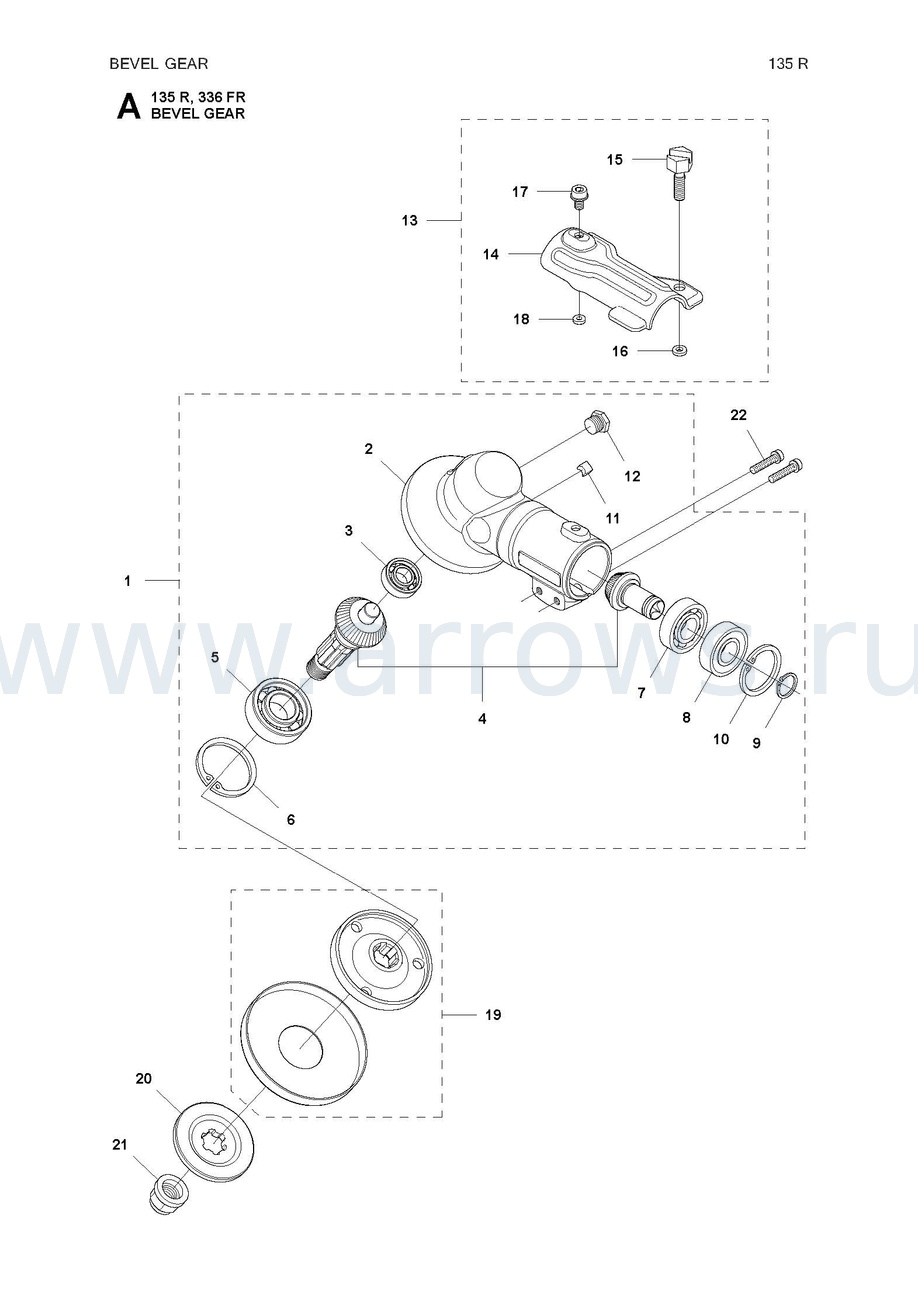 BEVEL GEAR

135 R

A 135 R, 336 FR
BEVEL GEAR

15
17
13
14
18
16
22
2
12
11
3
1
5
4
7
8
10
9
6
19
20
21

www.arrows.ru