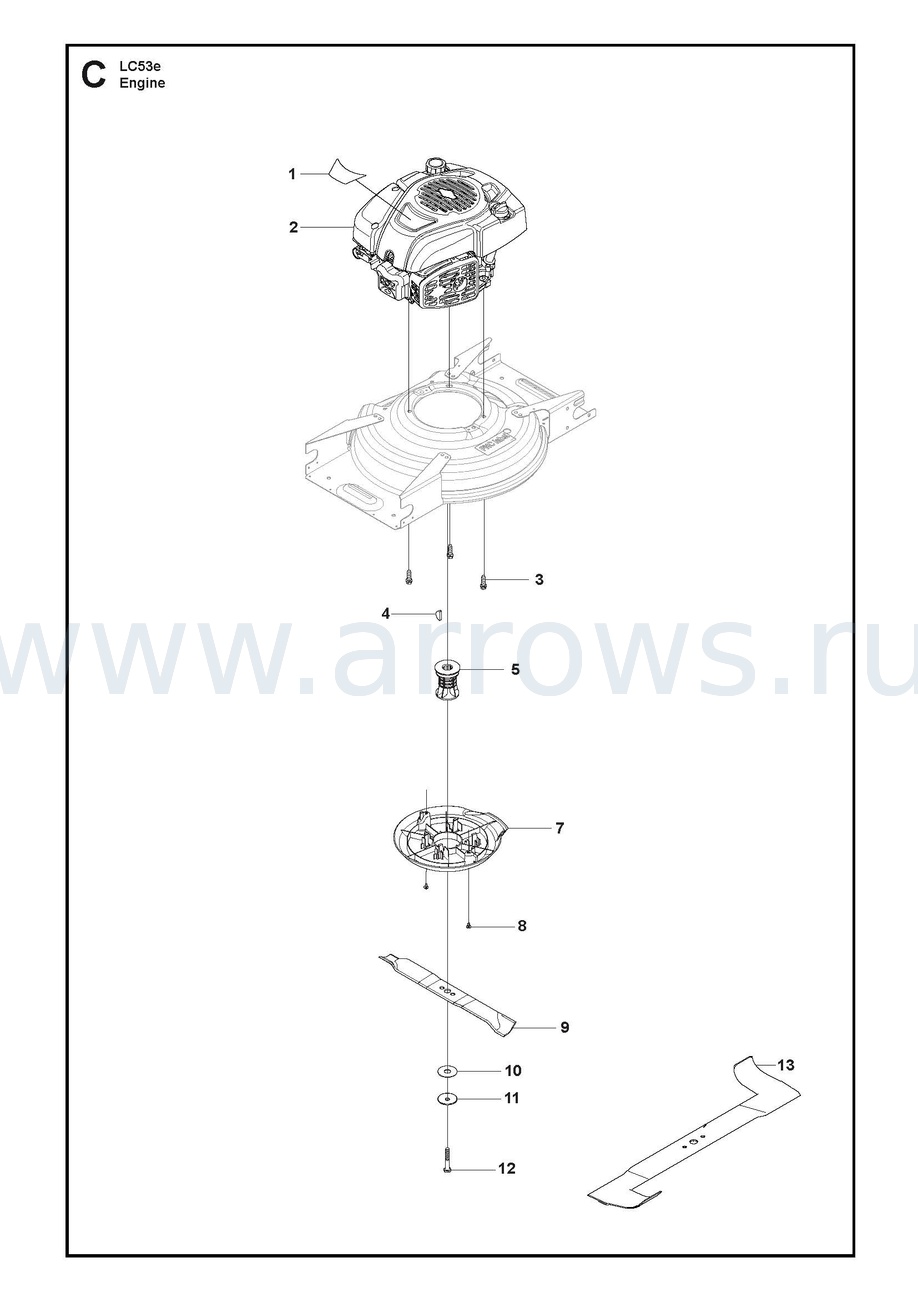 C LC53e
Engine

1
2
3
4
5
7
8
9
10
11
12
13

www.arrows.ru