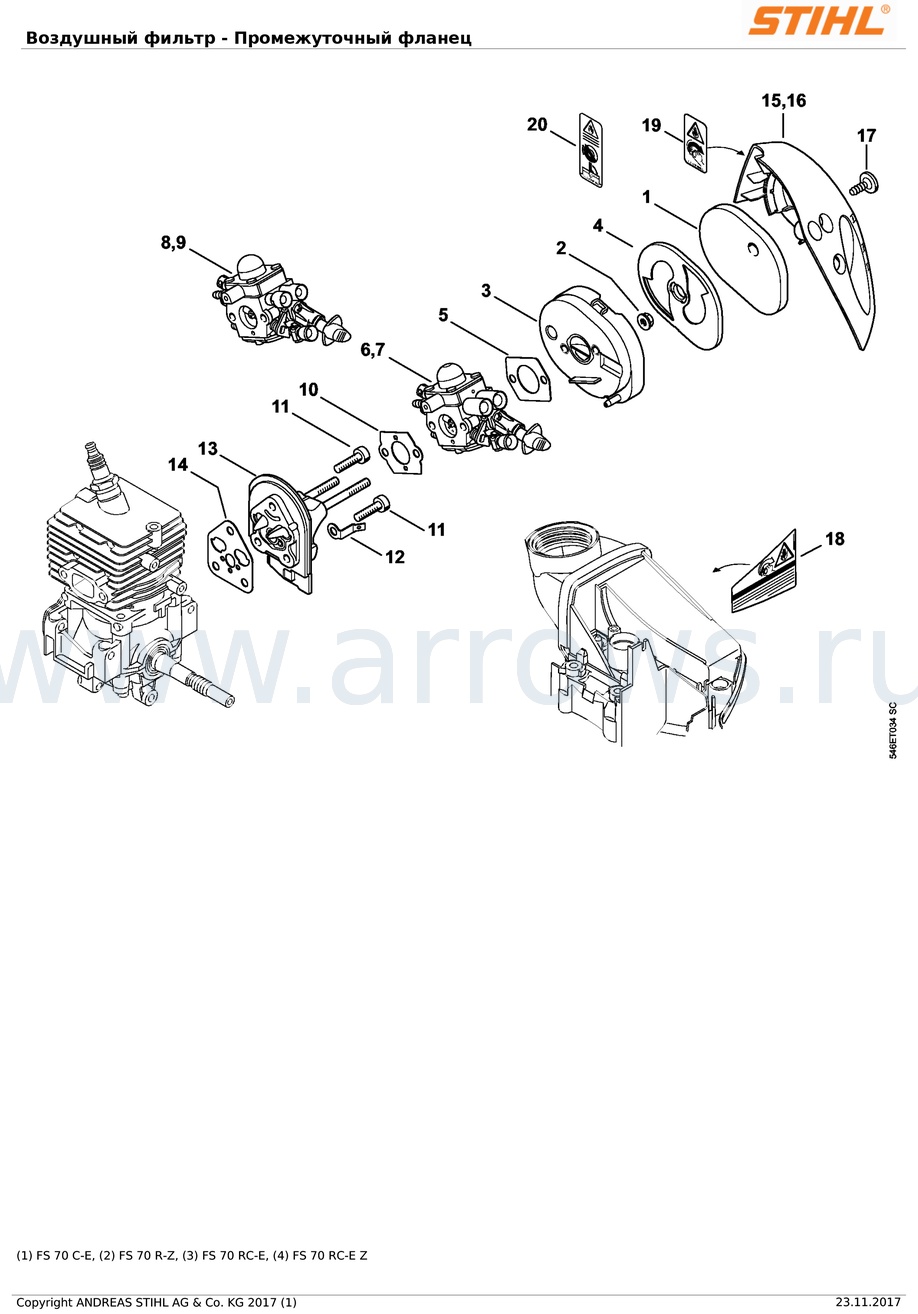 Воздушный фильтр - Промежуточный фланец

STIHL®

20
19
15,16
17
1
4
2
3
5
8,9
6,7
10
11
13
14
11
12
18

www.arrows.ru

546ET034 SC

(1) FS 70 C-E, (2) FS 70 R-Z, (3) FS 70 RC-E, (4) FS 70 RC-E Z

Copyright ANDREAS STIHL AG & Co. KG 2017 (1)

23.11.2017