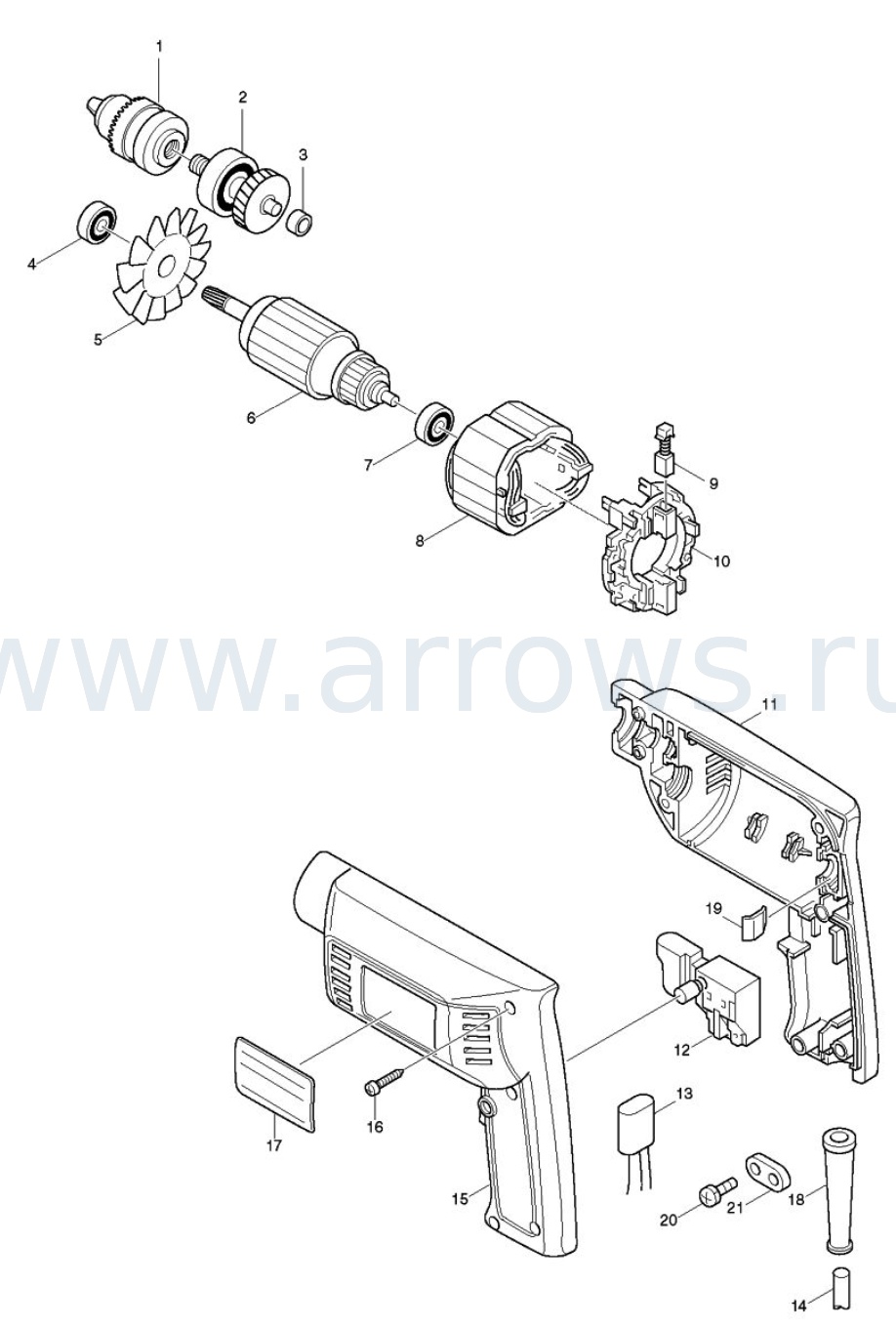 1
2
3
4
5
6
7
8
9
10
www.arrows.ru
11
19
12
13
17
16
15
20
21
18
14