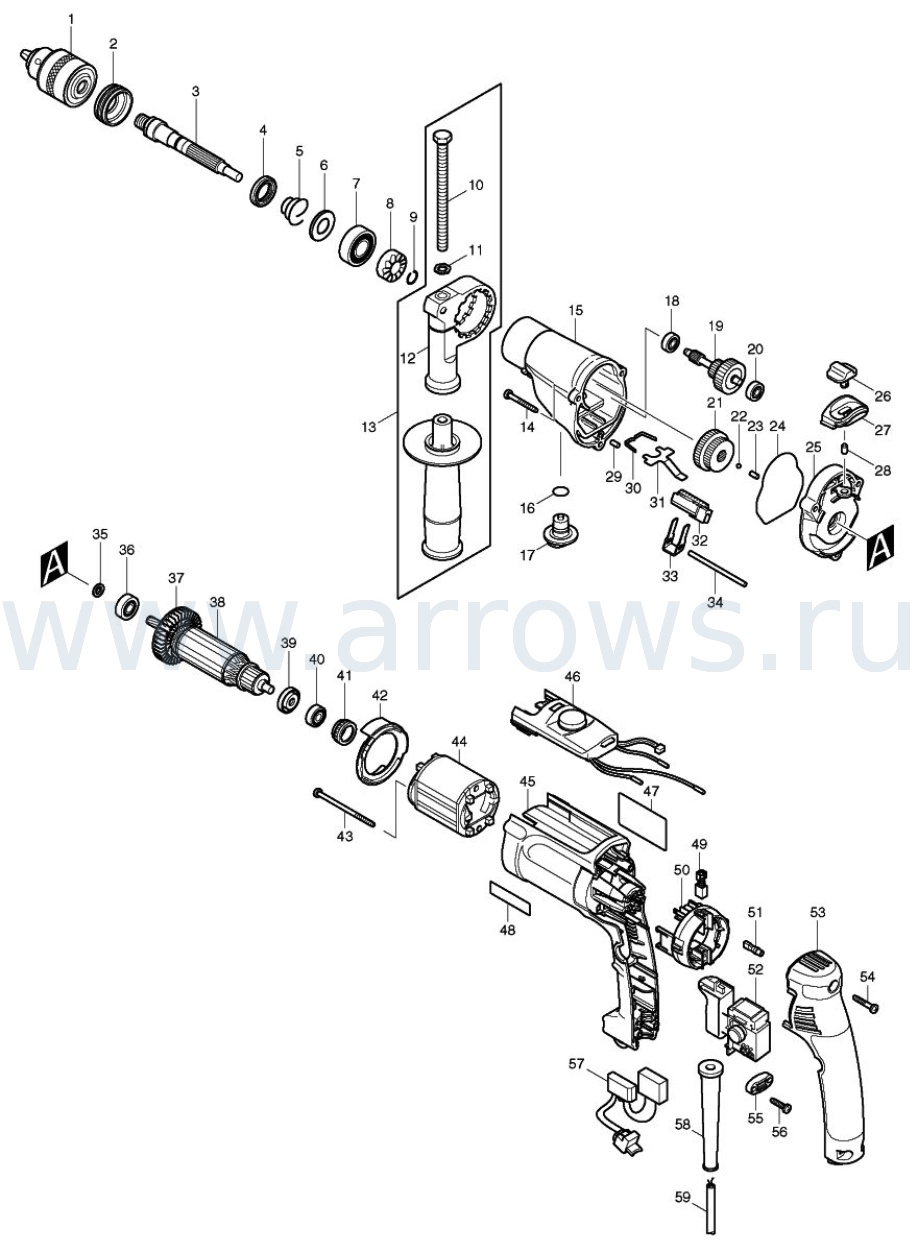 1
2
3
4
5
6
7
8
9
10
11
12
13
14
15
16
17
18
19
20
21
22
23
24
25
26
27
28
29
30
31
32
33
34
A
A
35
36
37
38
39
40
41
42
43
44
45
46
47
48
49
50
51
52
53
54
55
56
57
58
59
www.arrows.ru