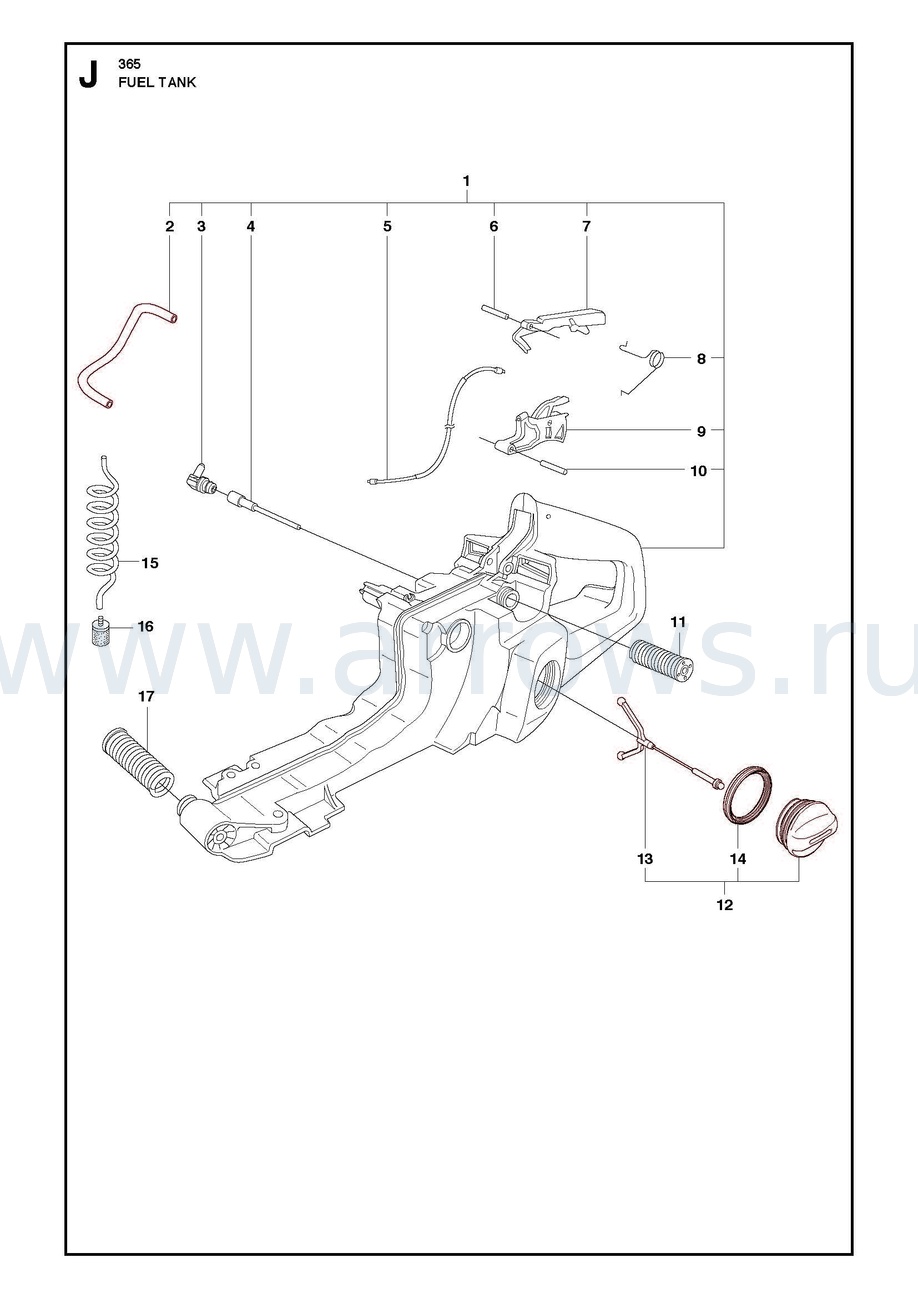 J
365
FUEL TANK

1
2
3
4
5
6
7
8
9
10
15
16
11
17
13
14
12

www.arrows.ru