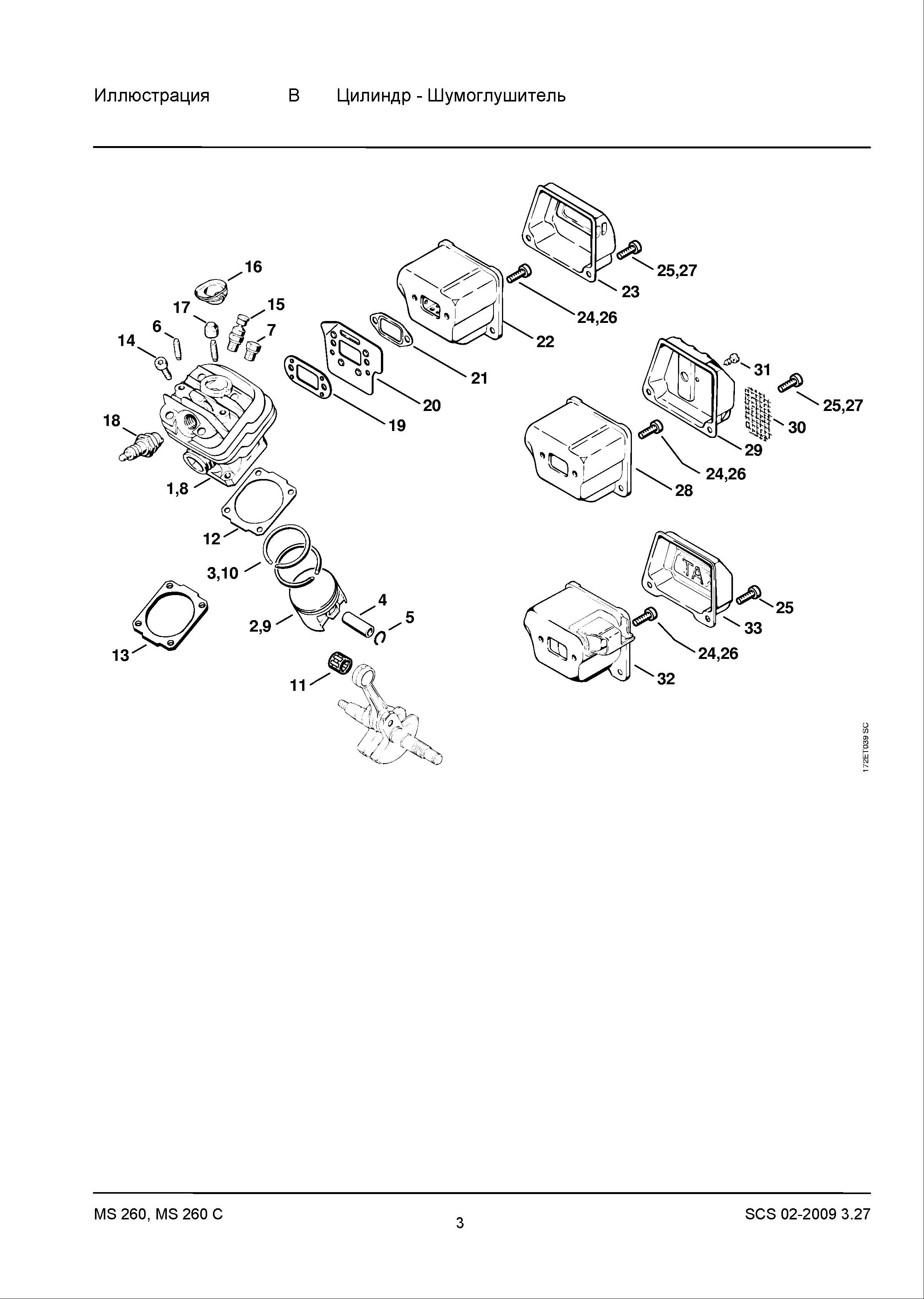 Иллюстрация B Цилиндр - Шумоглушитель

16
17
15
6
7
14
18
1,8
12
3,10
2,9
4
5
13
11
19
20
21
22
24,26
23
25,27
31
25,27
30
29
24,26
28
TA
25
33
24,26
32
172ET039 SC

MS 260, MS 260 C
3
SCS 02-2009 3.27