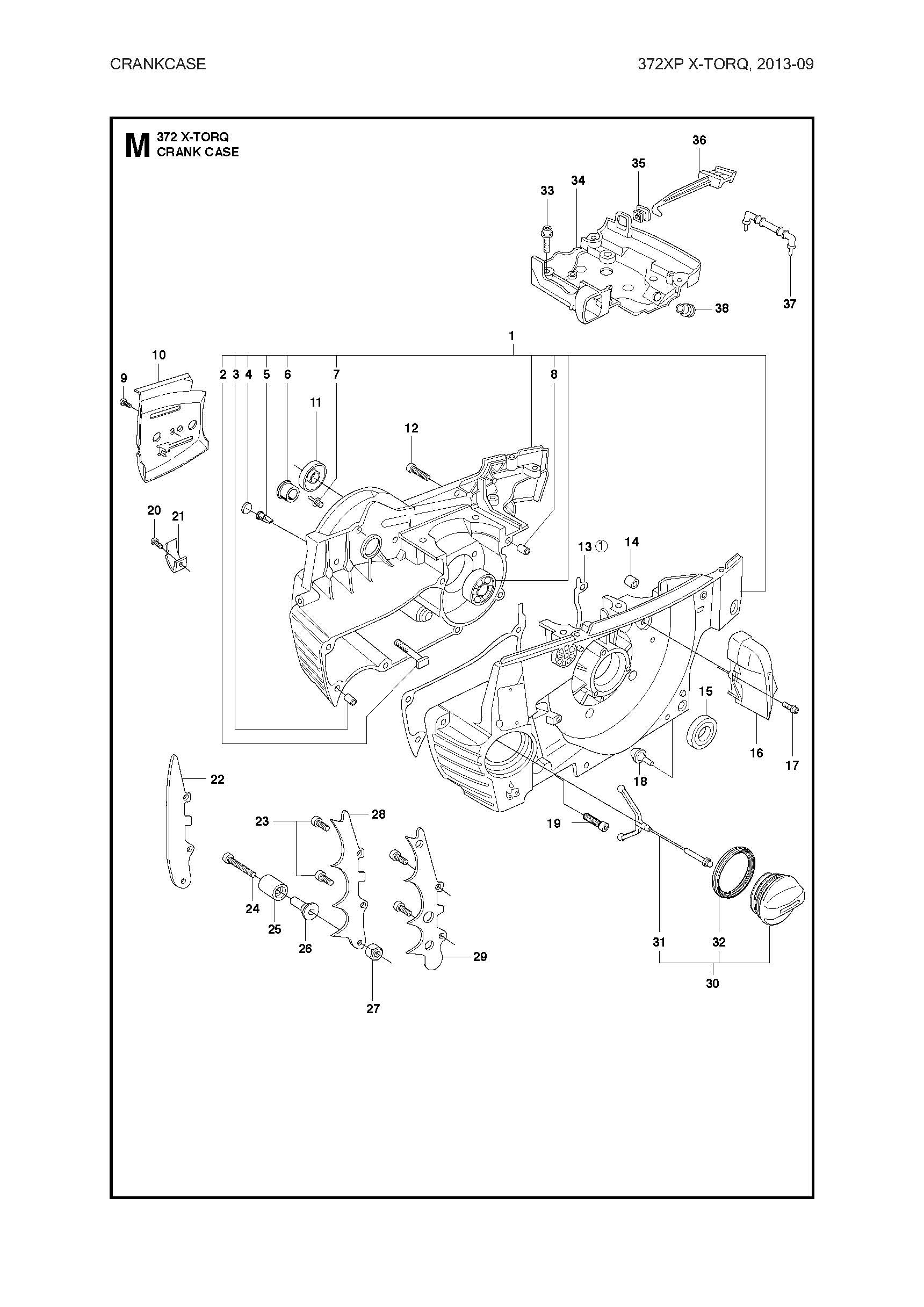 CRANKCASE

372XP X-TORQ, 2013-09

M 372 X-TORQ
CRANK CASE

36
35
33
34
37
38
1
10
9
2 3 4 5 6 7
8
11
12
20
21
13 ①
14
15
16
17
18
19
22
23
28
24
25
26
27
29
31
32
30