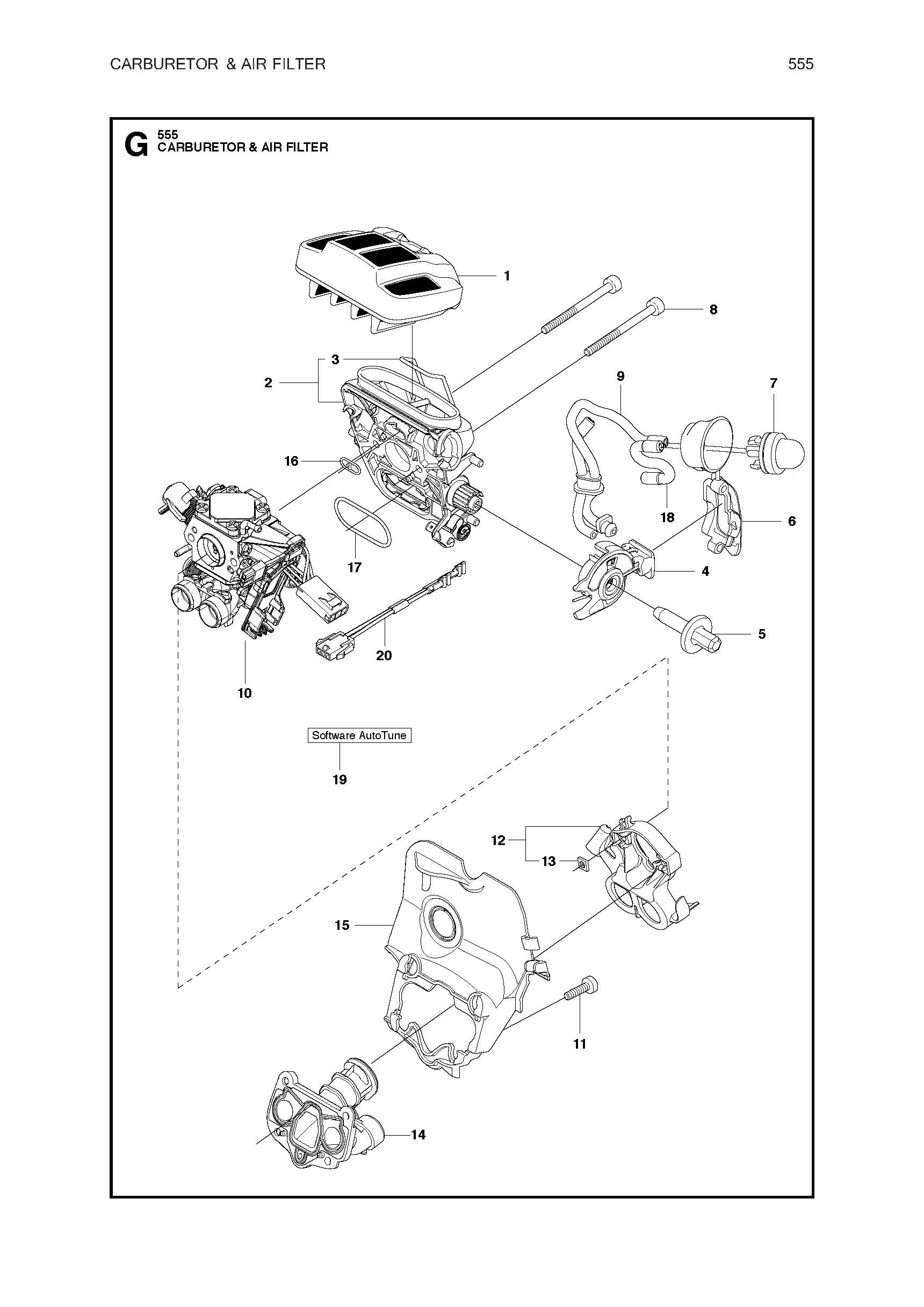 CARBURETOR & AIR FILTER 555

G 555
CARBURETOR & AIR FILTER

1
8
3
2
9
7
16
18
6
17
4
5
20
10
Software AutoTune
19
12
13
15
11
14