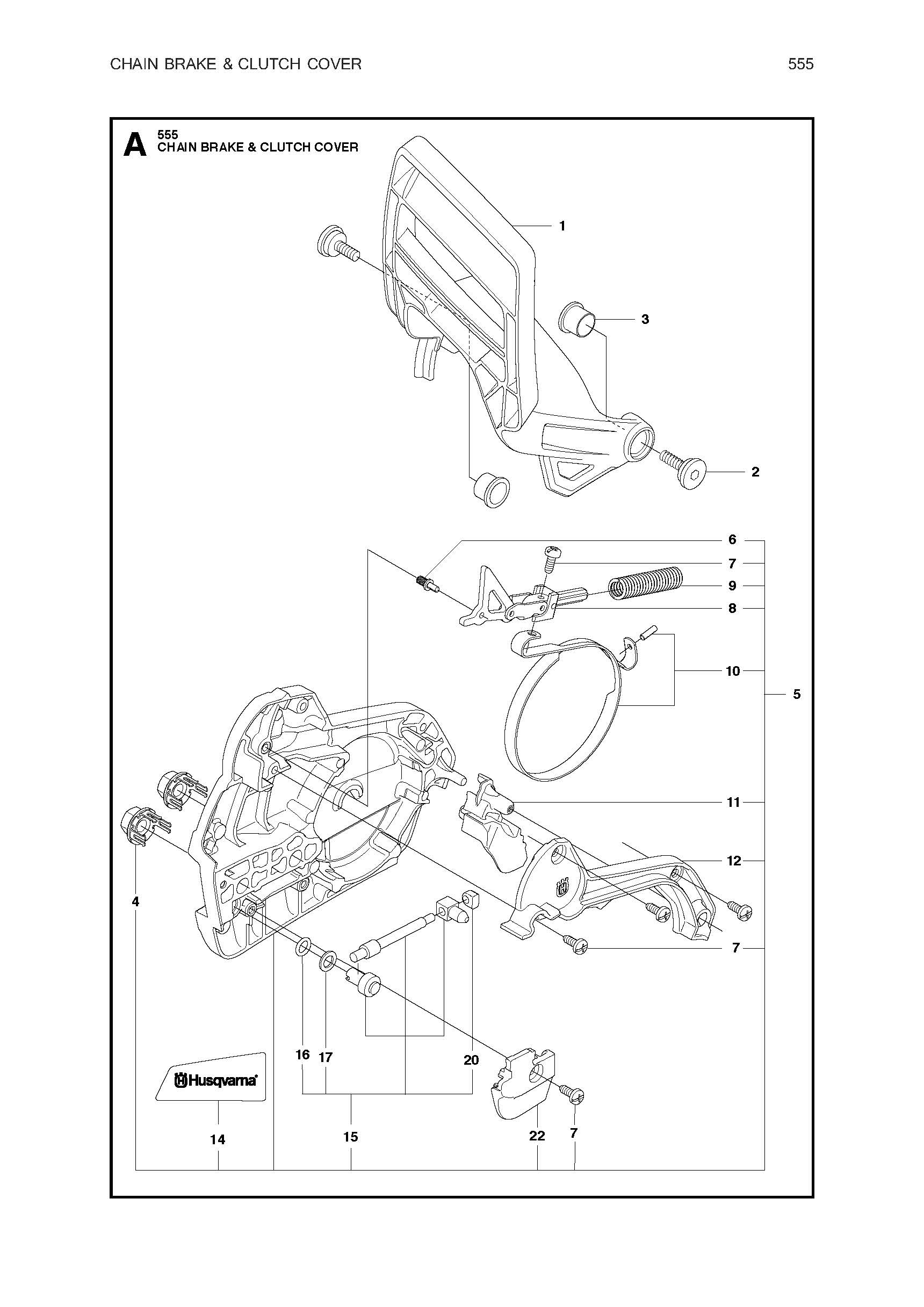 CHAIN BRAKE & CLUTCH COVER

555

A 555
CHAIN BRAKE & CLUTCH COVER

1

3

2

6

7

9

8

10

5

11

12

4

7

16 17

20

Husqvarna

14

15

22

7