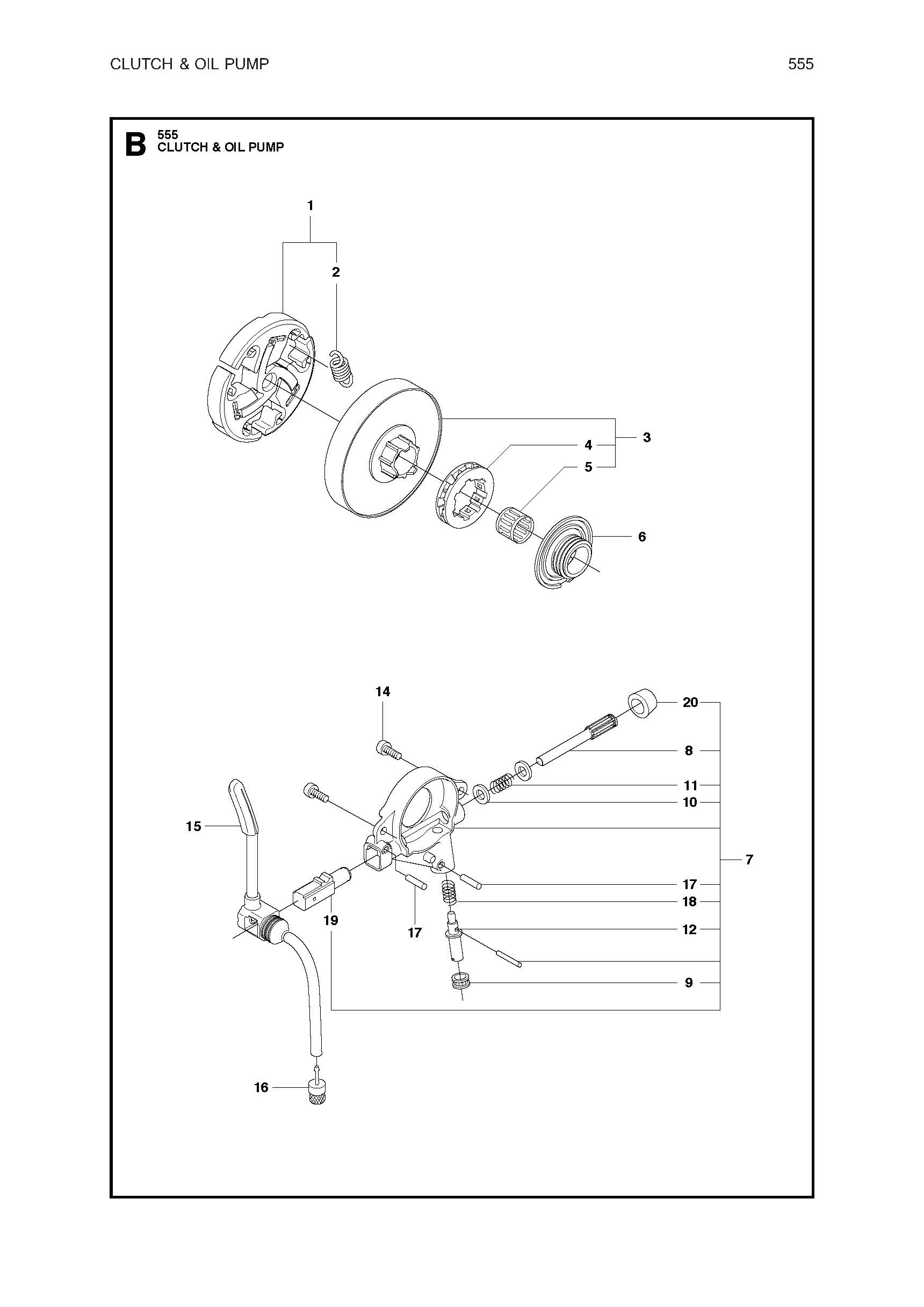 CLUTCH & OIL PUMP

555

B 555
CLUTCH & OIL PUMP

1
2
3
4
5
6

14
20
8
11
10
15
7
17
18
19
17
12
9
16