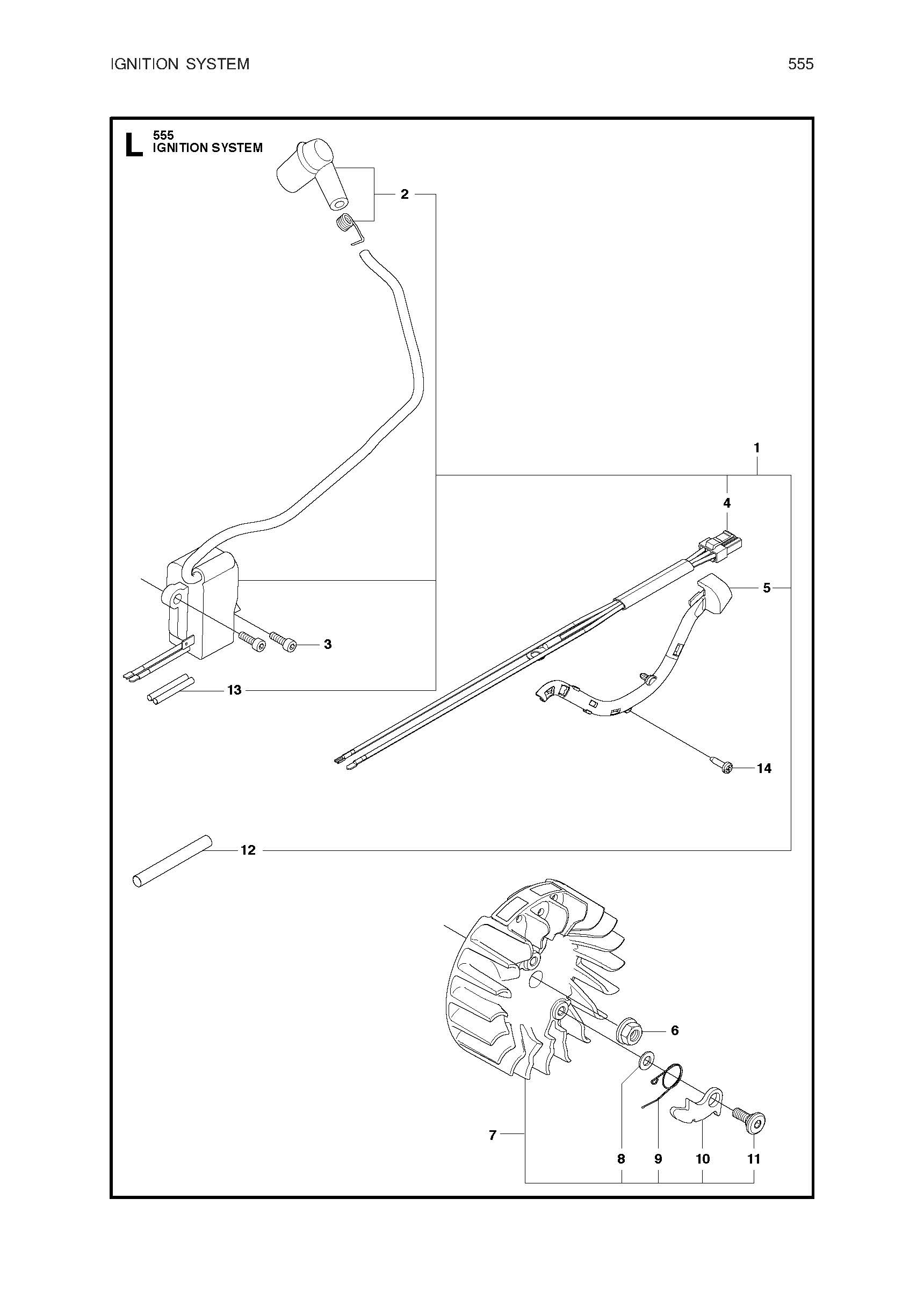 IGNITION SYSTEM

555

L

555
IGNITION SYSTEM

2

1

4

5

3

13

14

12

6

7

8

9

10

11