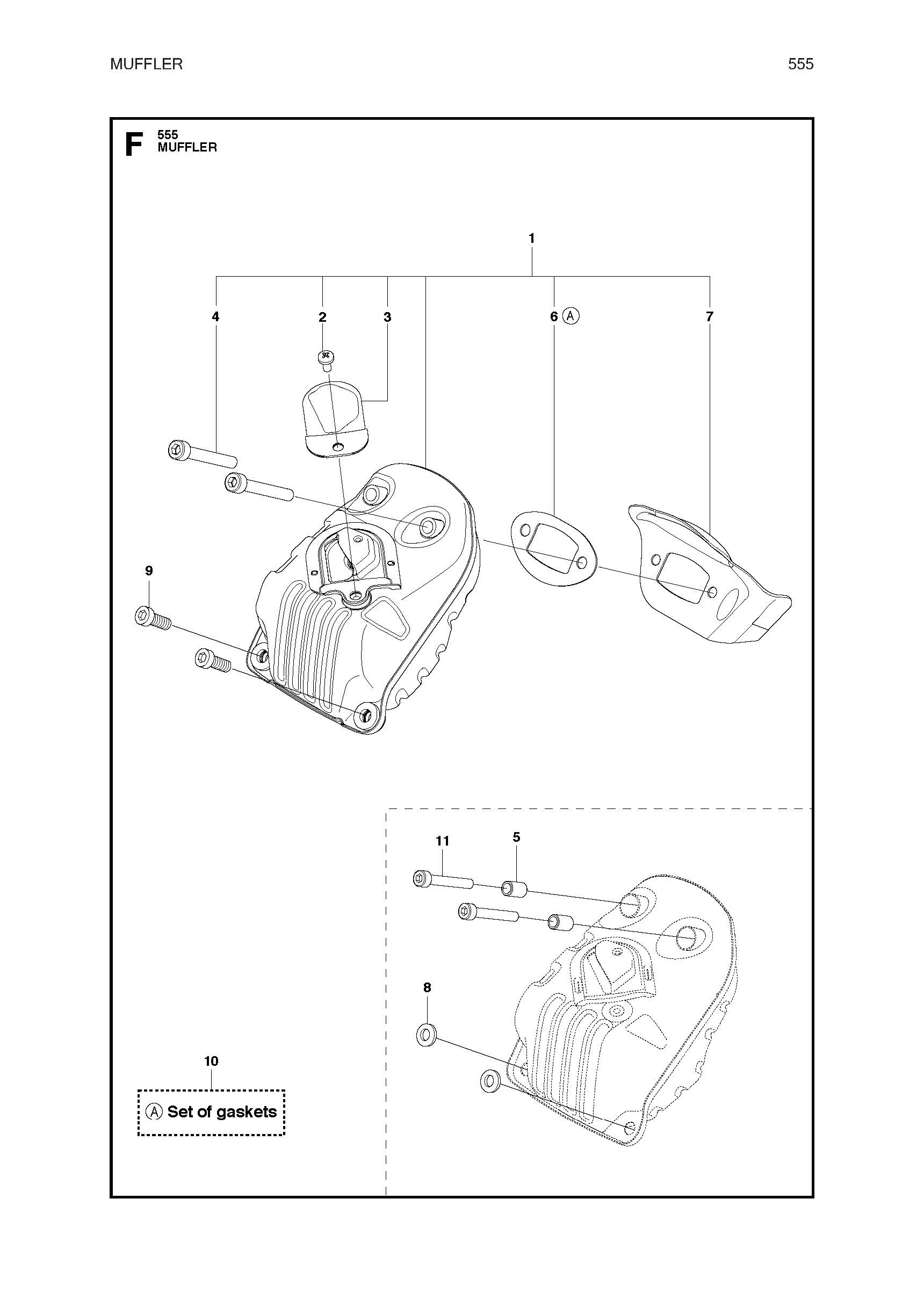 MUFFLER

555

F 555
MUFFLER

1

4

2

3

6 Ⓐ

7

9

11

5

8

10

Ⓐ Set of gaskets