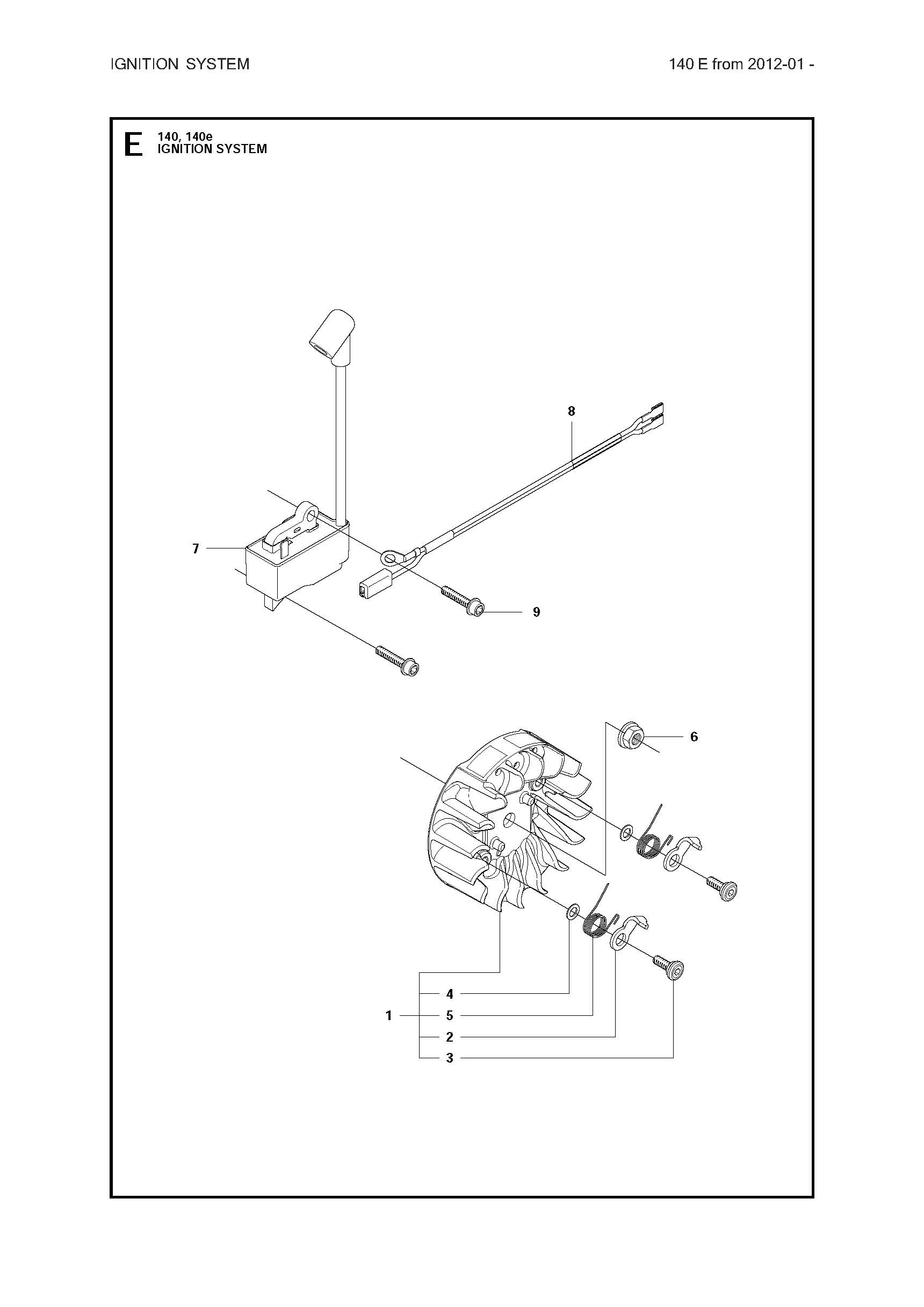 IGNITION SYSTEM

140 E from 2012-01 -

E 140, 140e
IGNITION SYSTEM

8

7

9

6

4

1 5

2

3