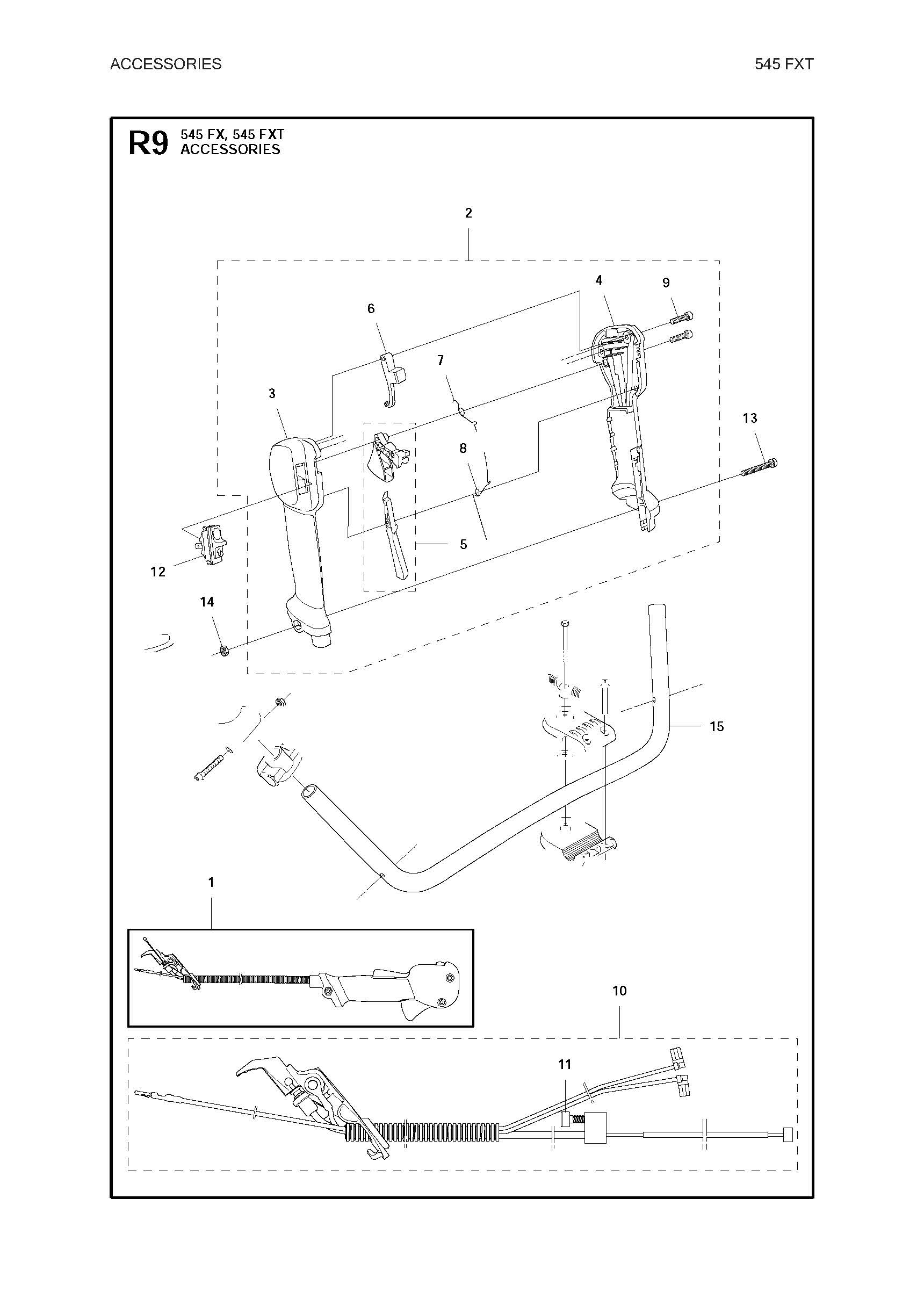 ACCESSORIES

545 FXT

R9 545 FX, 545 FXT
ACCESSORIES

2

4

9

6

7

3

13

8

5

12

14

15

1

10

11