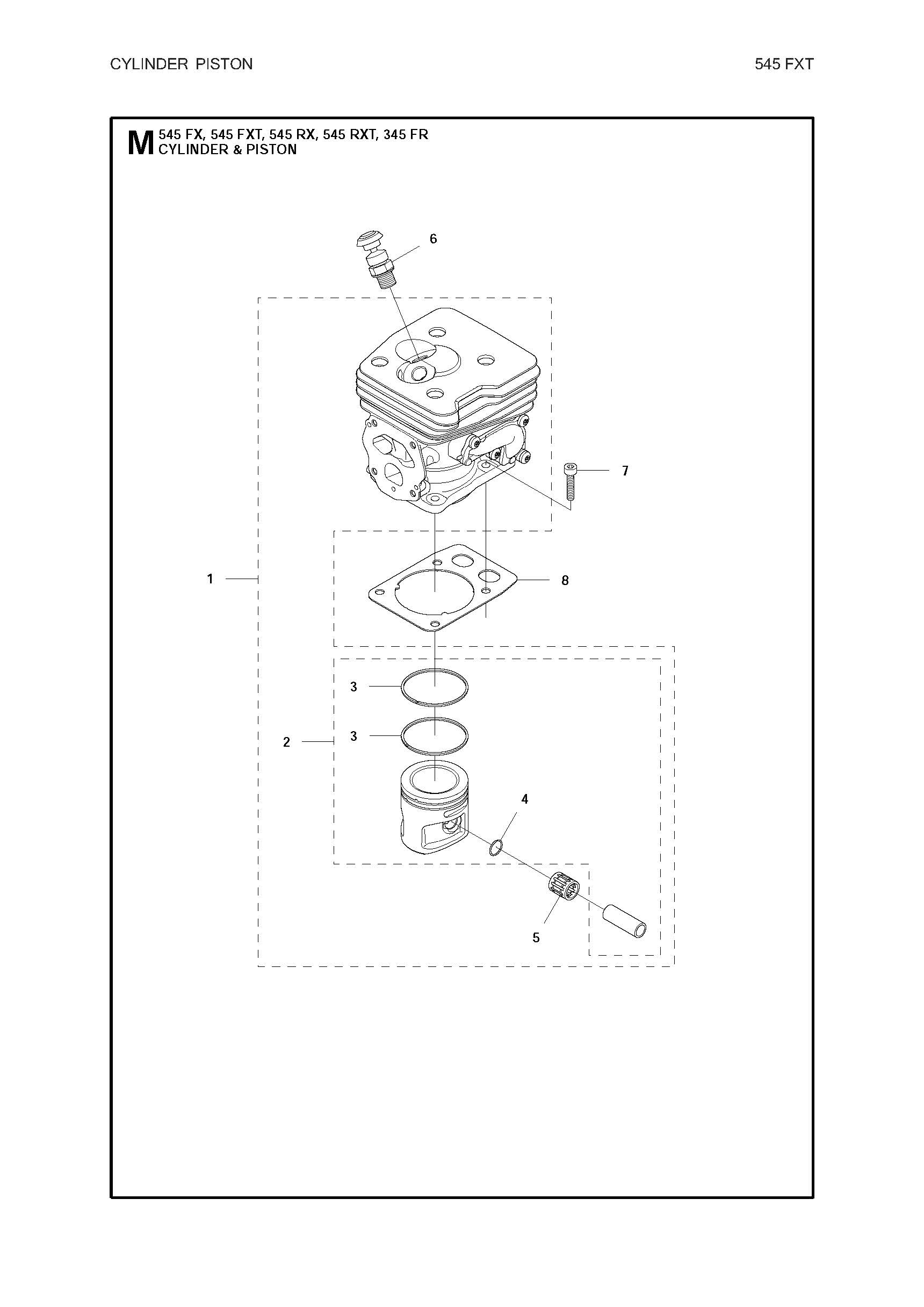 CYLINDER PISTON

545 FXT

M 545 FX, 545 FXT, 545 RX, 545 RXT, 345 FR
CYLINDER & PISTON

6

7

1

8

3

2

3

4

5