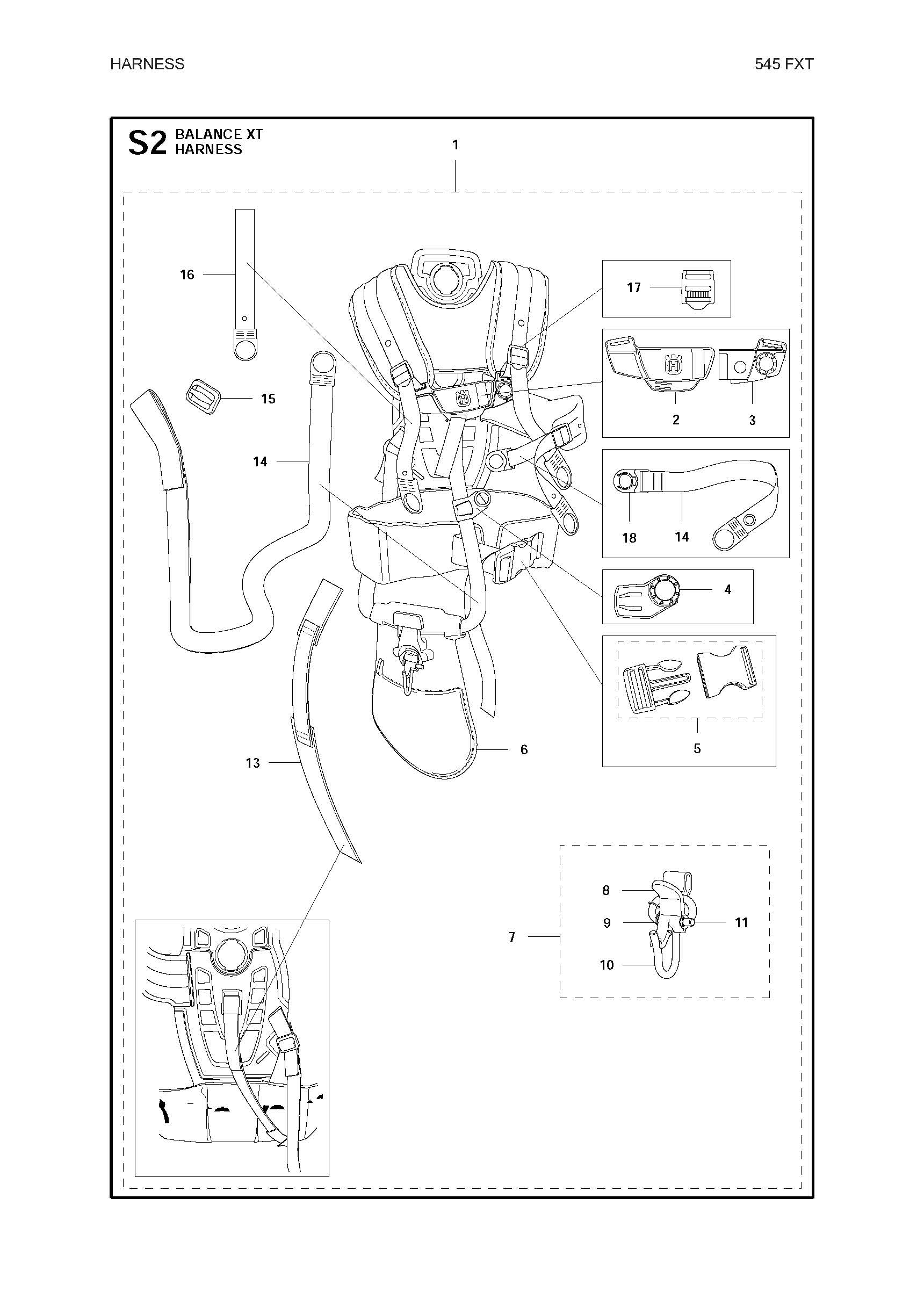 HARNESS

545 FXT

S2 BALANCE XT HARNESS

1

16

17

15

2

3

14

18

14

4

5

6

13

8

9

11

7

10