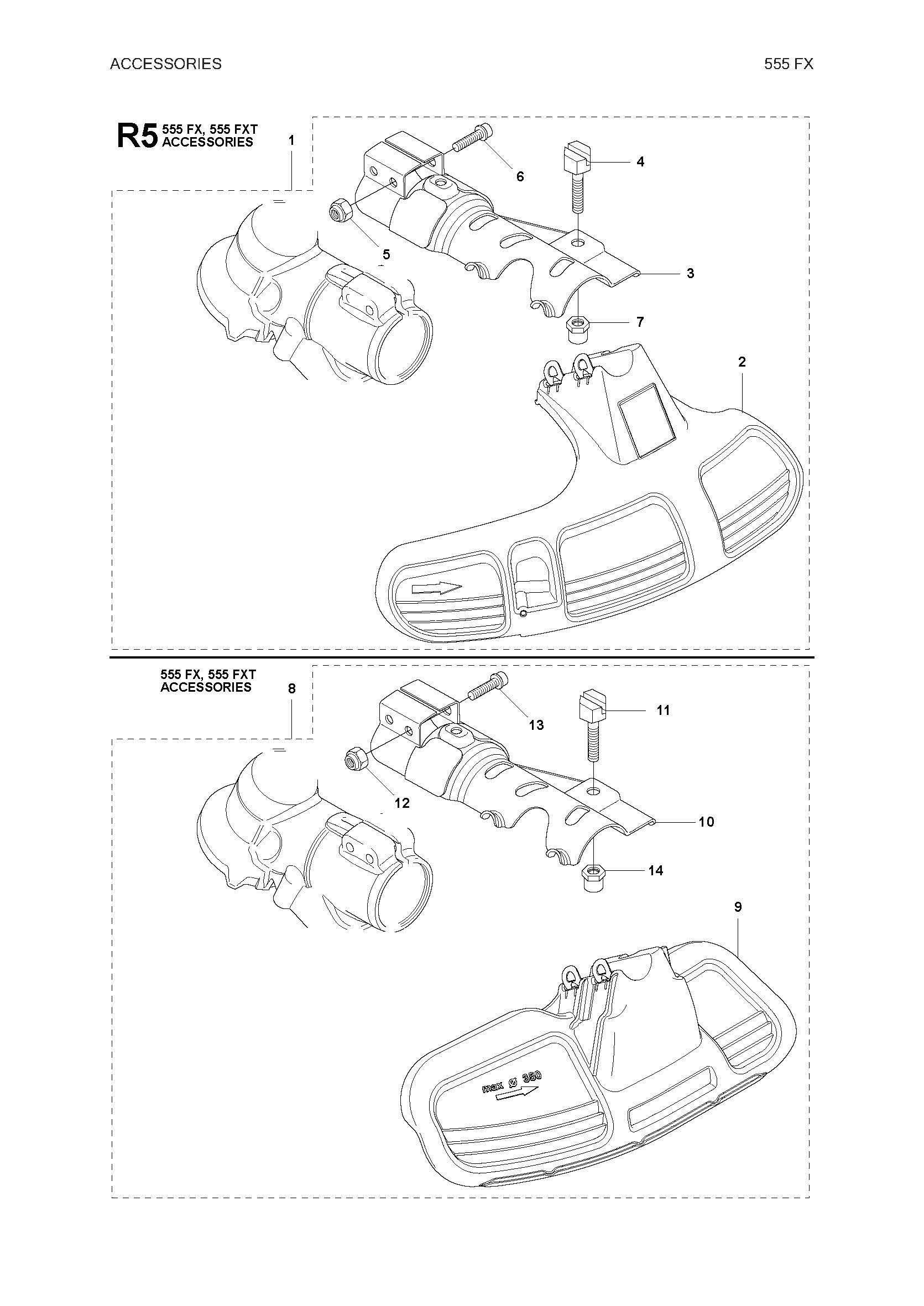 ACCESSORIES

555 FX

R5 555 FX, 555 FXT ACCESSORIES

1

6

4

5

3

7

2

555 FX, 555 FXT ACCESSORIES

8

13

11

12

10

14

9

max ø 350