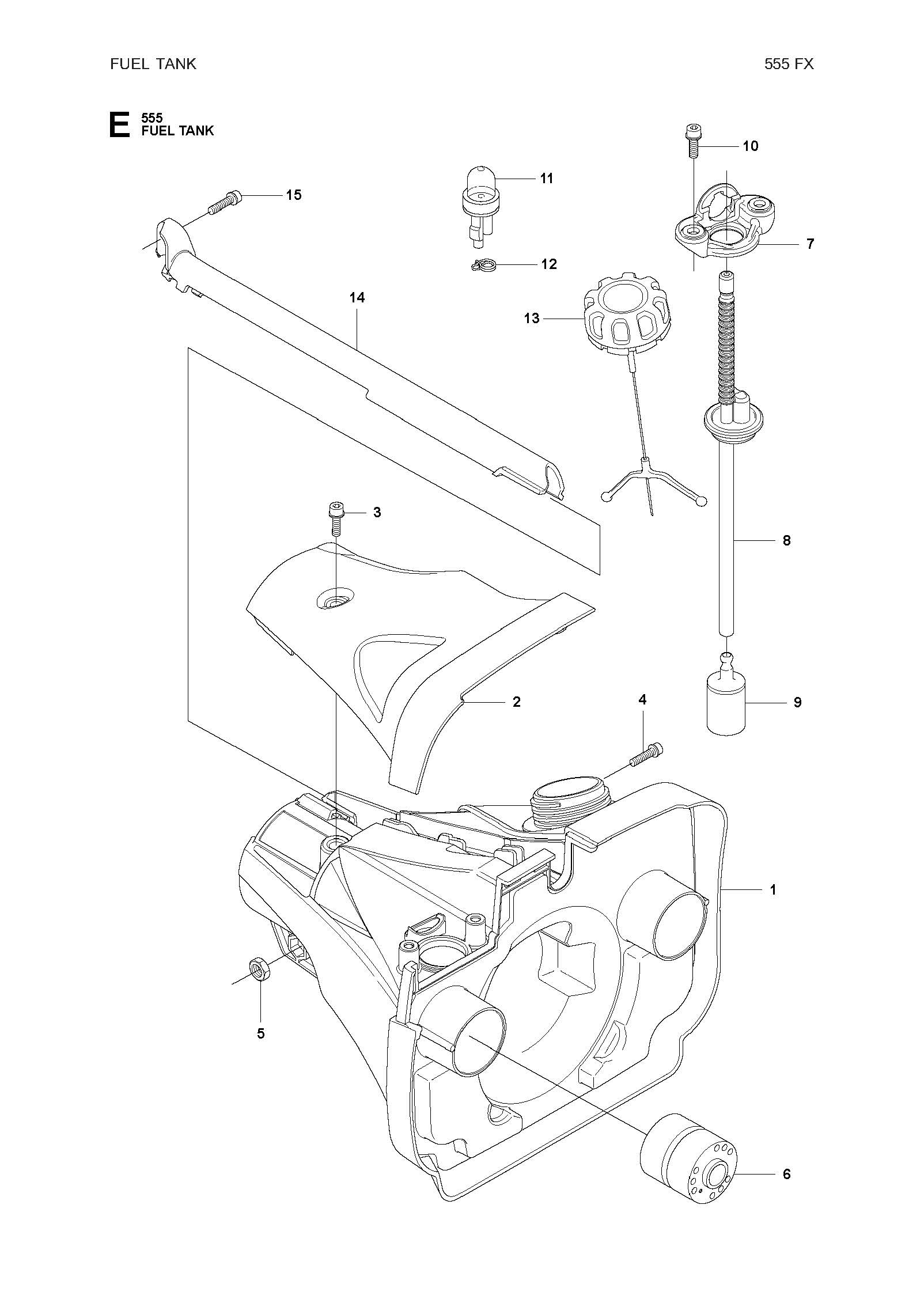 FUEL TANK

555 FX

E 555
FUEL TANK

10
11
15
7
12
14
13
3
8
2
4
9
1
5
6