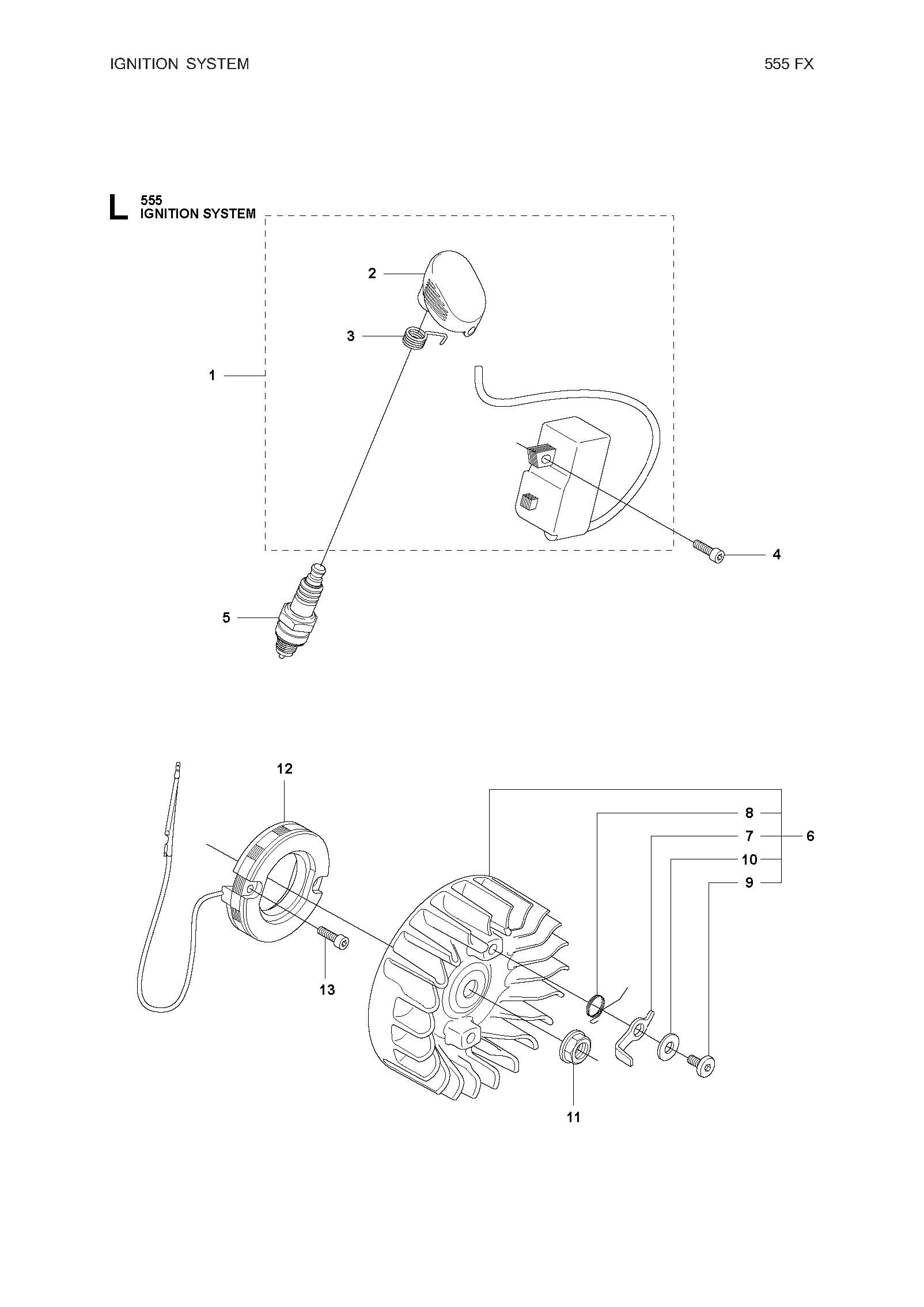 IGNITION SYSTEM

555 FX

L 555
IGNITION SYSTEM

2
3
1
4
5

12
8
7
6
10
9
13
11