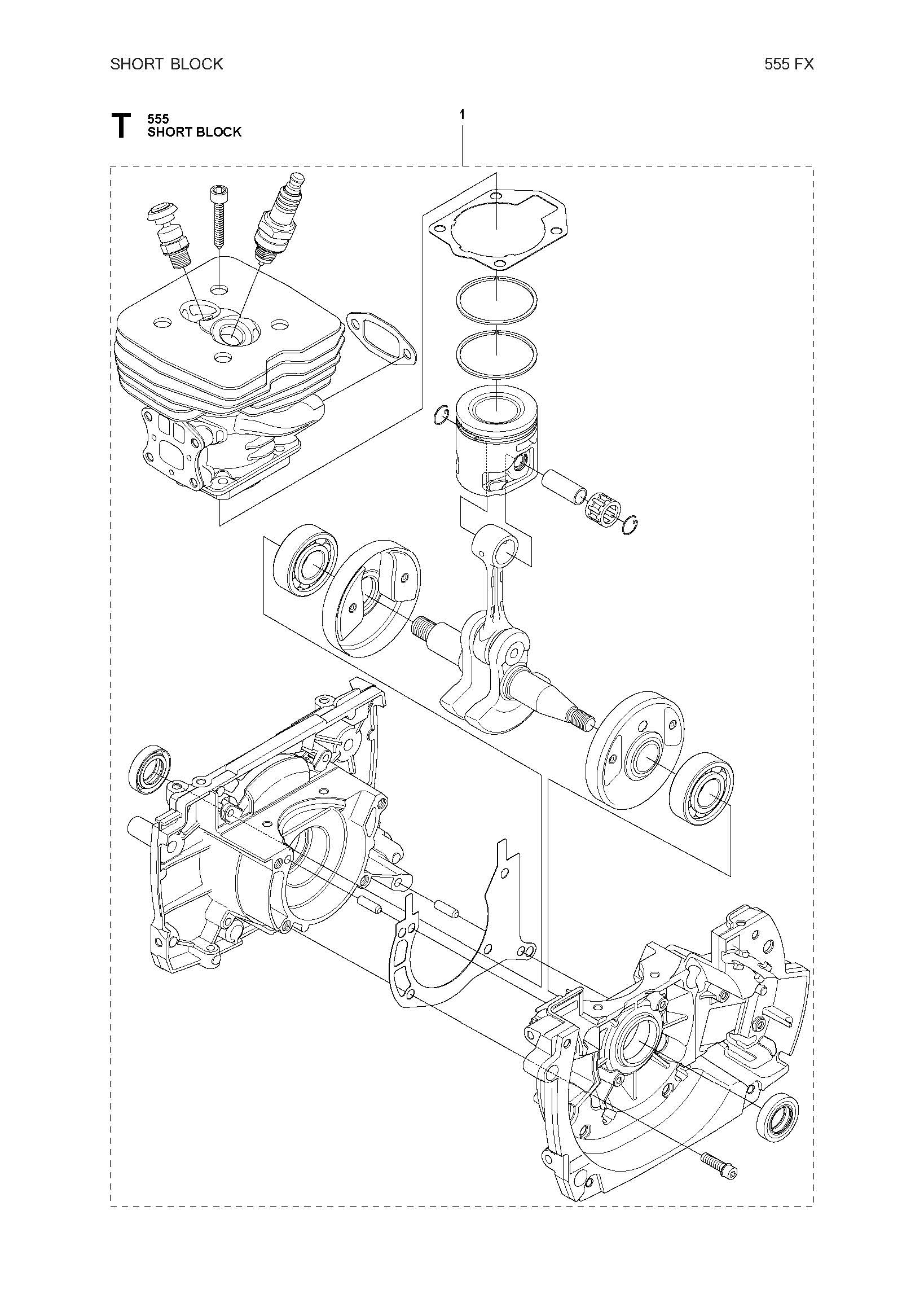 SHORT BLOCK

555 FX

T 555
SHORT BLOCK

1