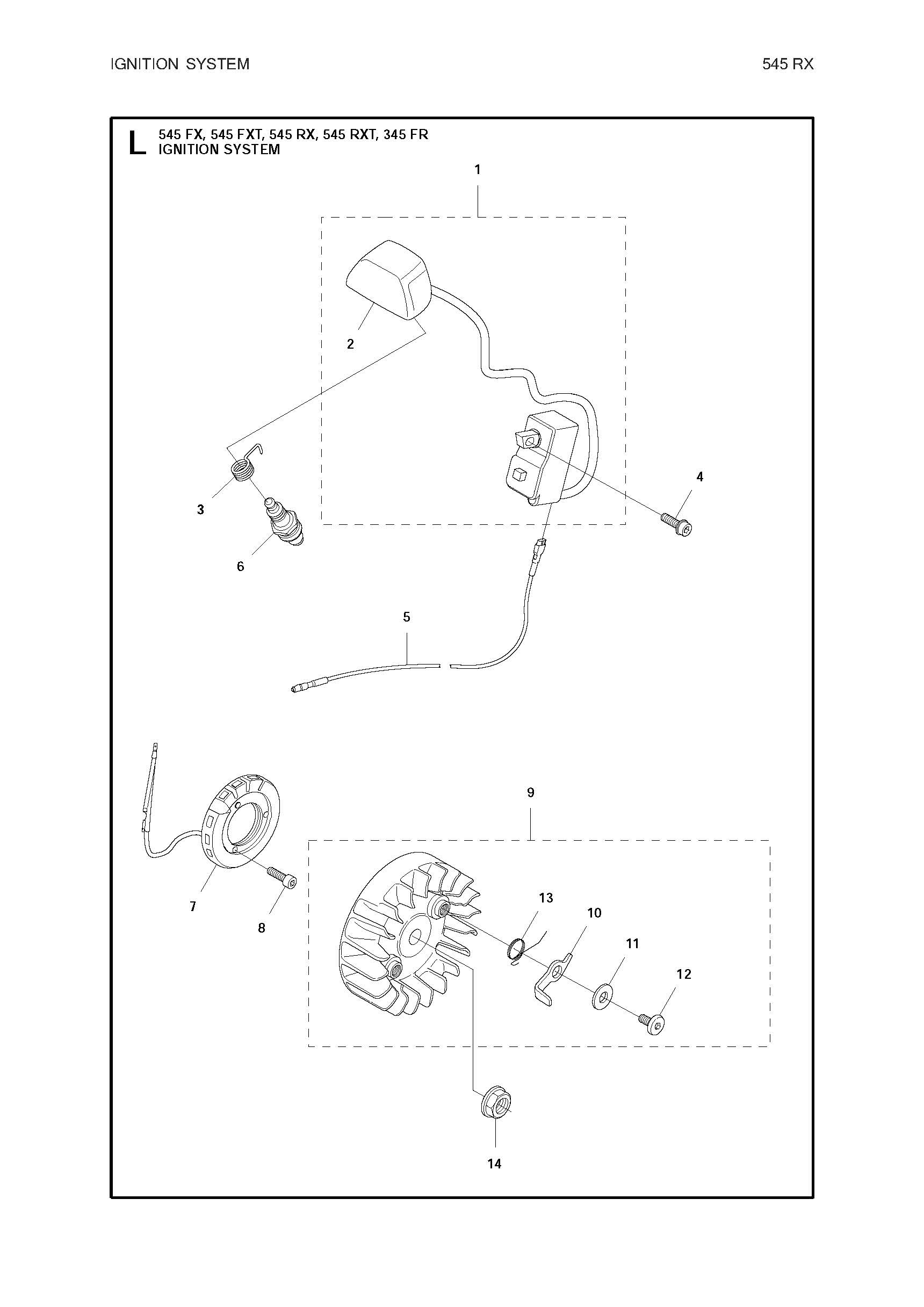 IGNITION SYSTEM

545 RX

L 545 FX, 545 FXT, 545 RX, 545 RXT, 345 FR
IGNITION SYSTEM

1

2

3

4

6

5

9

7

8

13

10

11

12

14