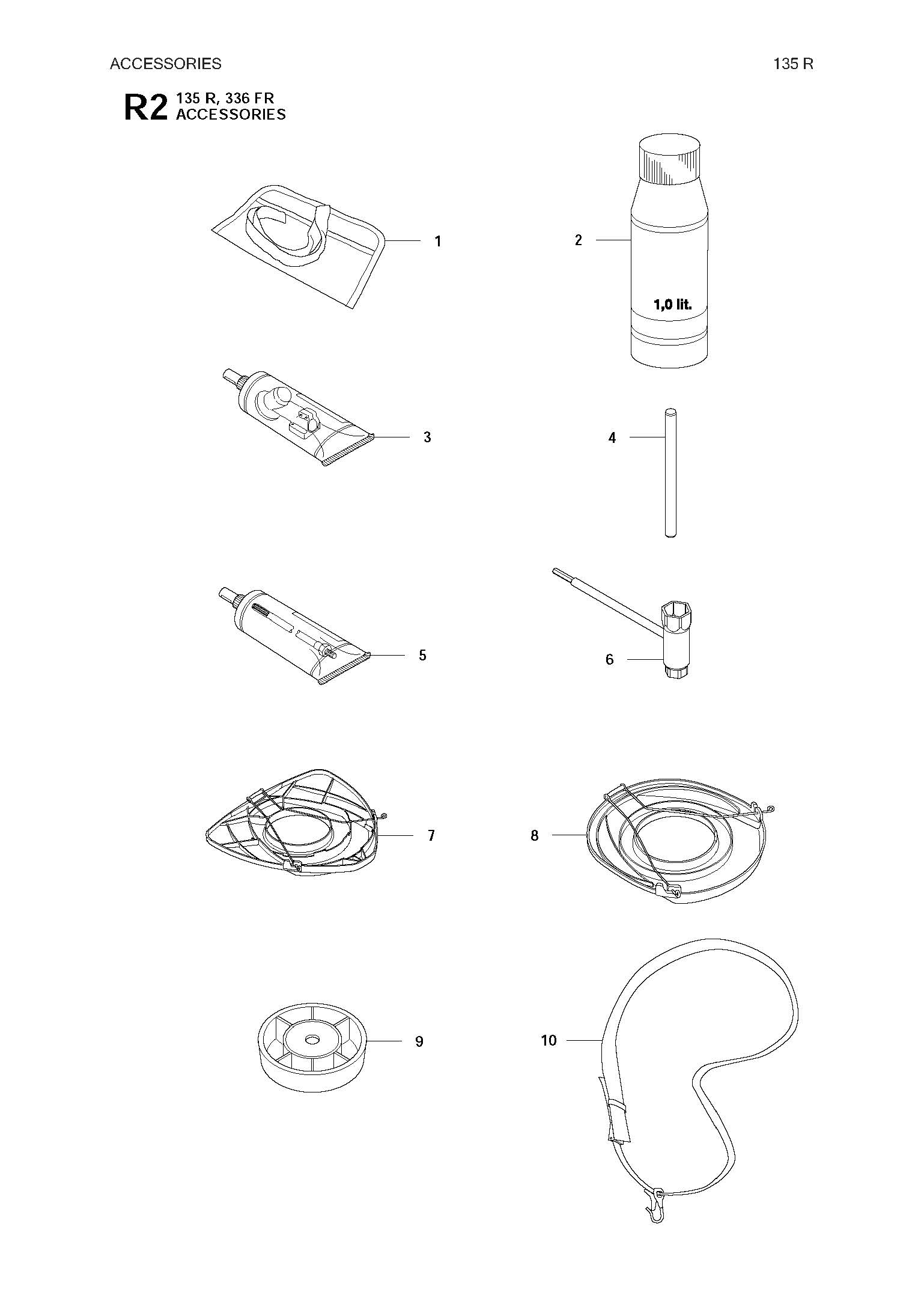 ACCESSORIES

135 R

R2 135 R, 336 FR
ACCESSORIES

1

2

1,0 lit.

3

4

5

6

7

8

9

10