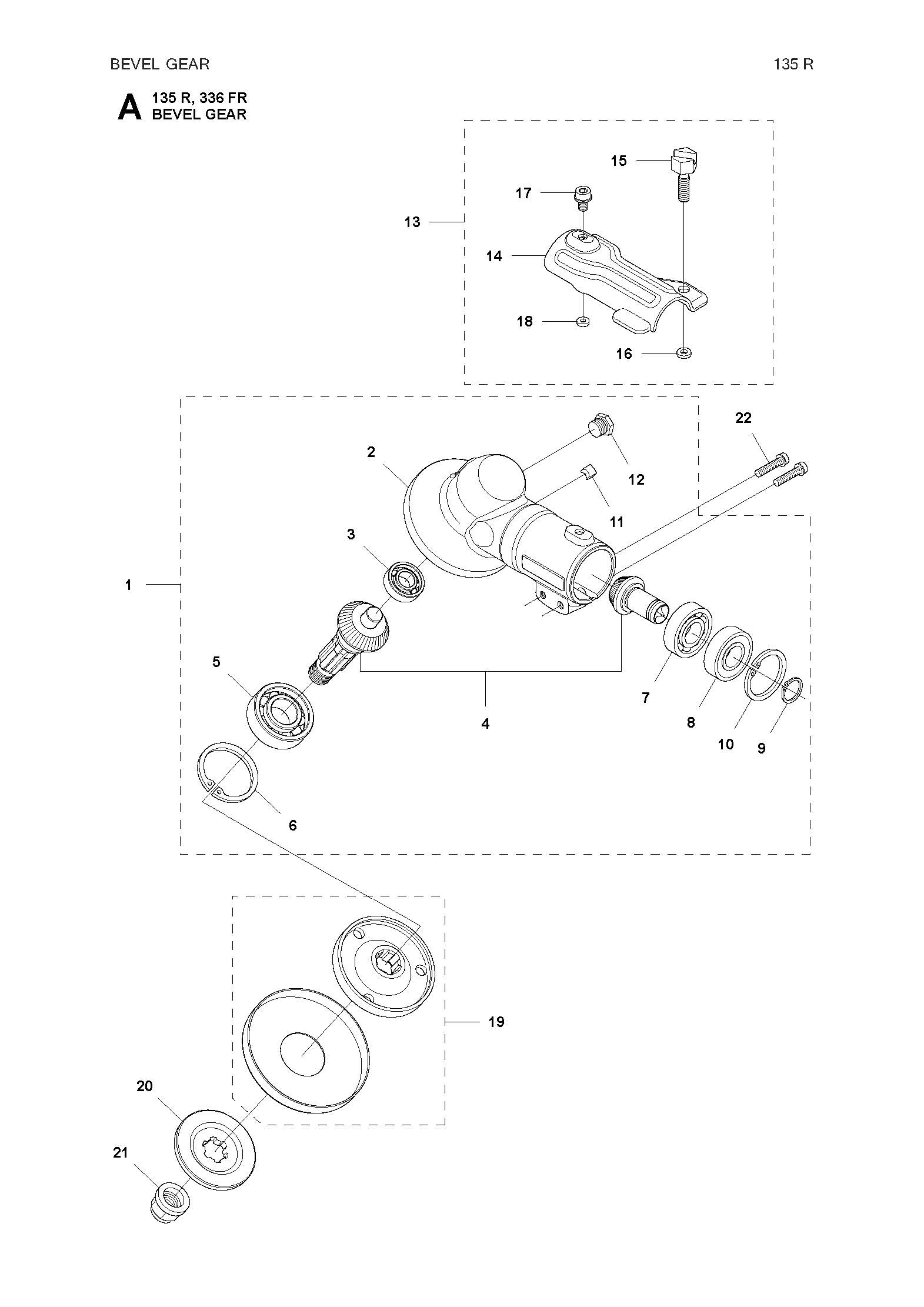 BEVEL GEAR

135 R

A 135 R, 336 FR
BEVEL GEAR

15
17
13
14
18
16
22
2
12
11
3
1
5
4
7
8
10
9
6
19
20
21