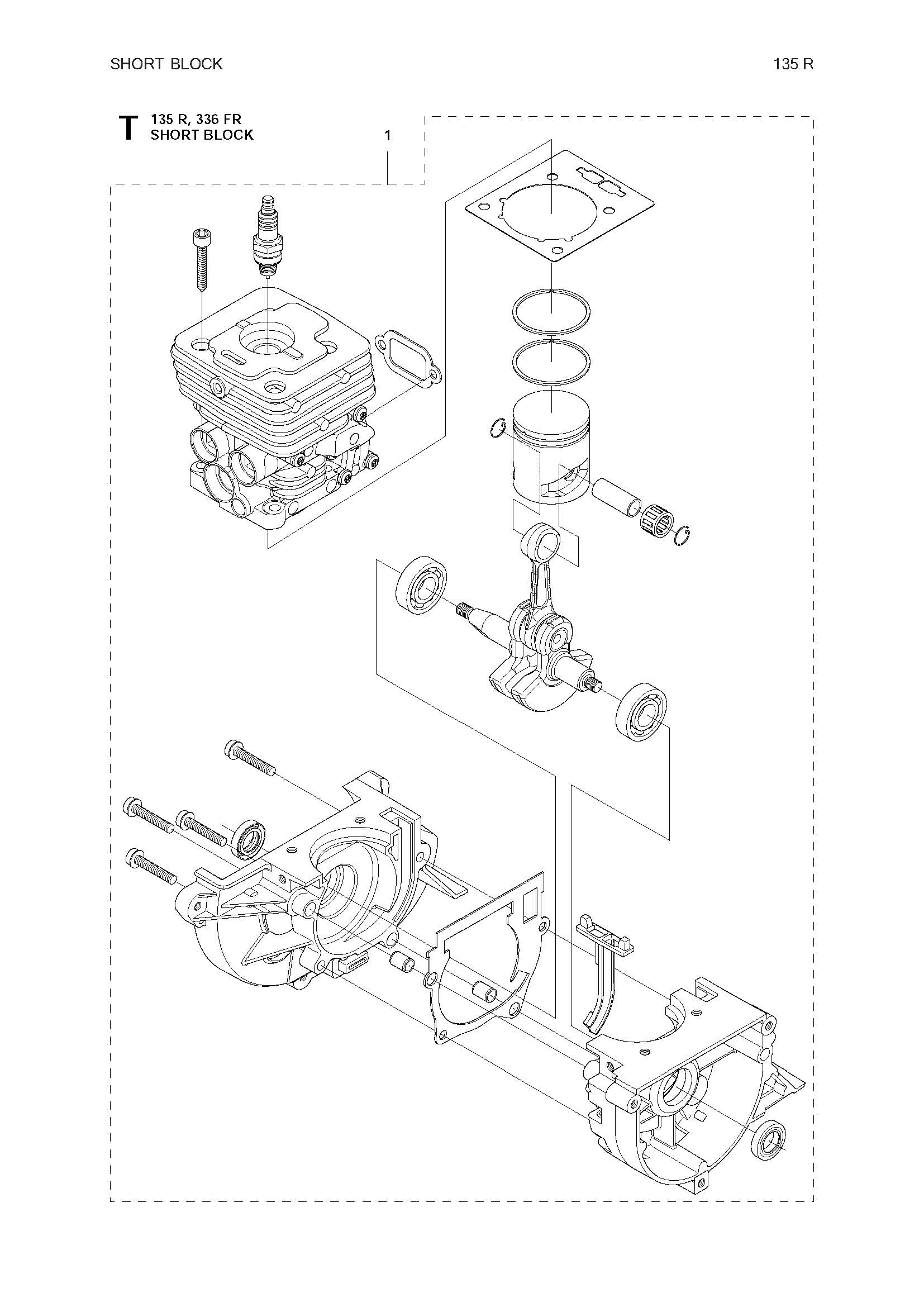 SHORT BLOCK

135 R

T 135 R, 336 FR
SHORT BLOCK

1