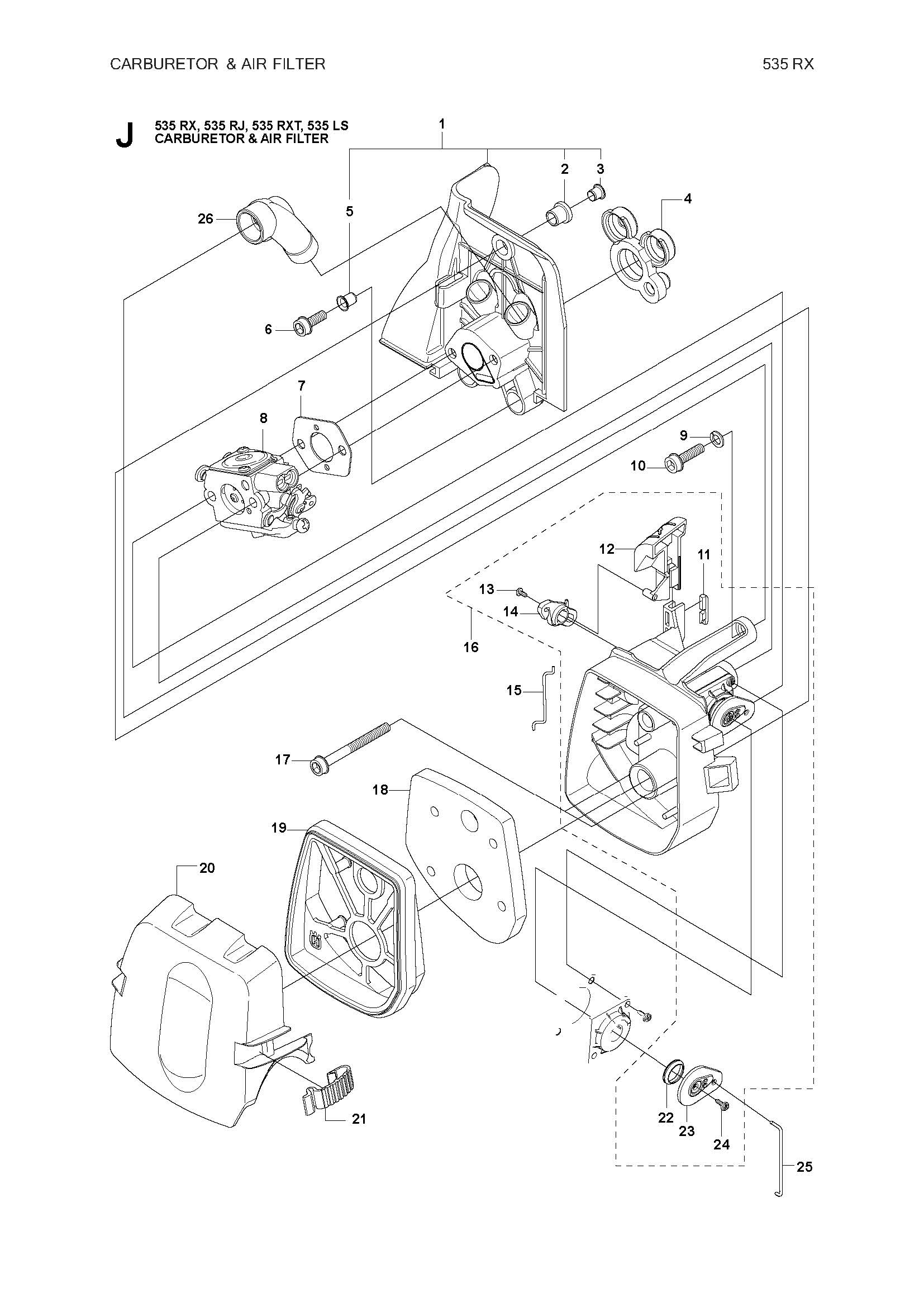 CARBURETOR & AIR FILTER

535 RX

J 535 RX, 535 RJ, 535 RXT, 535 LS
CARBURETOR & AIR FILTER

1
2
3
4
26
5
6
7
8
9
10
12
11
13
14
16
15
17
18
19
20
21
22
23
24
25