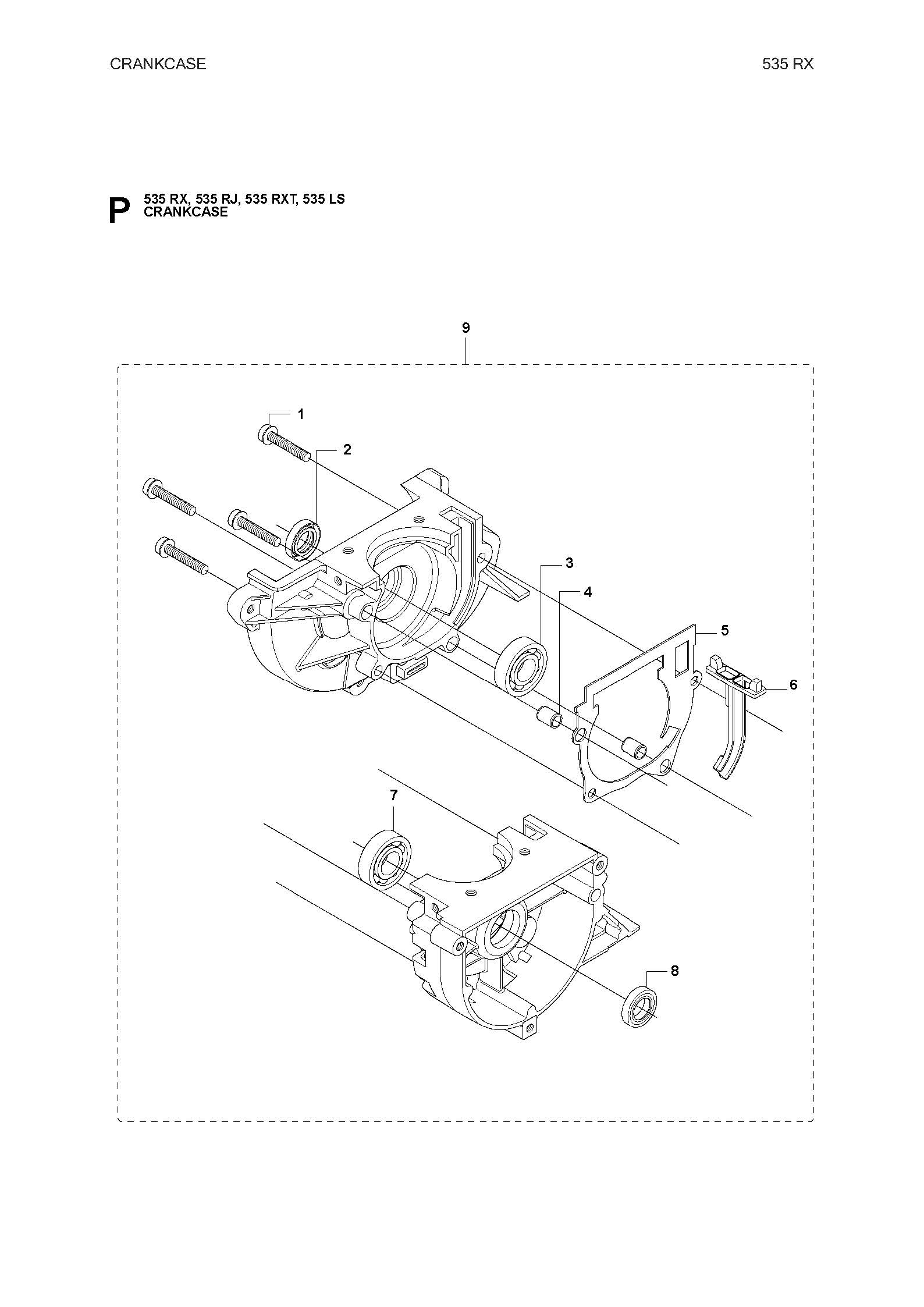 CRANKCASE

535 RX

P

535 RX, 535 RJ, 535 RXT, 535 LS
CRANKCASE

9

1

2

3

4

5

6

7

8