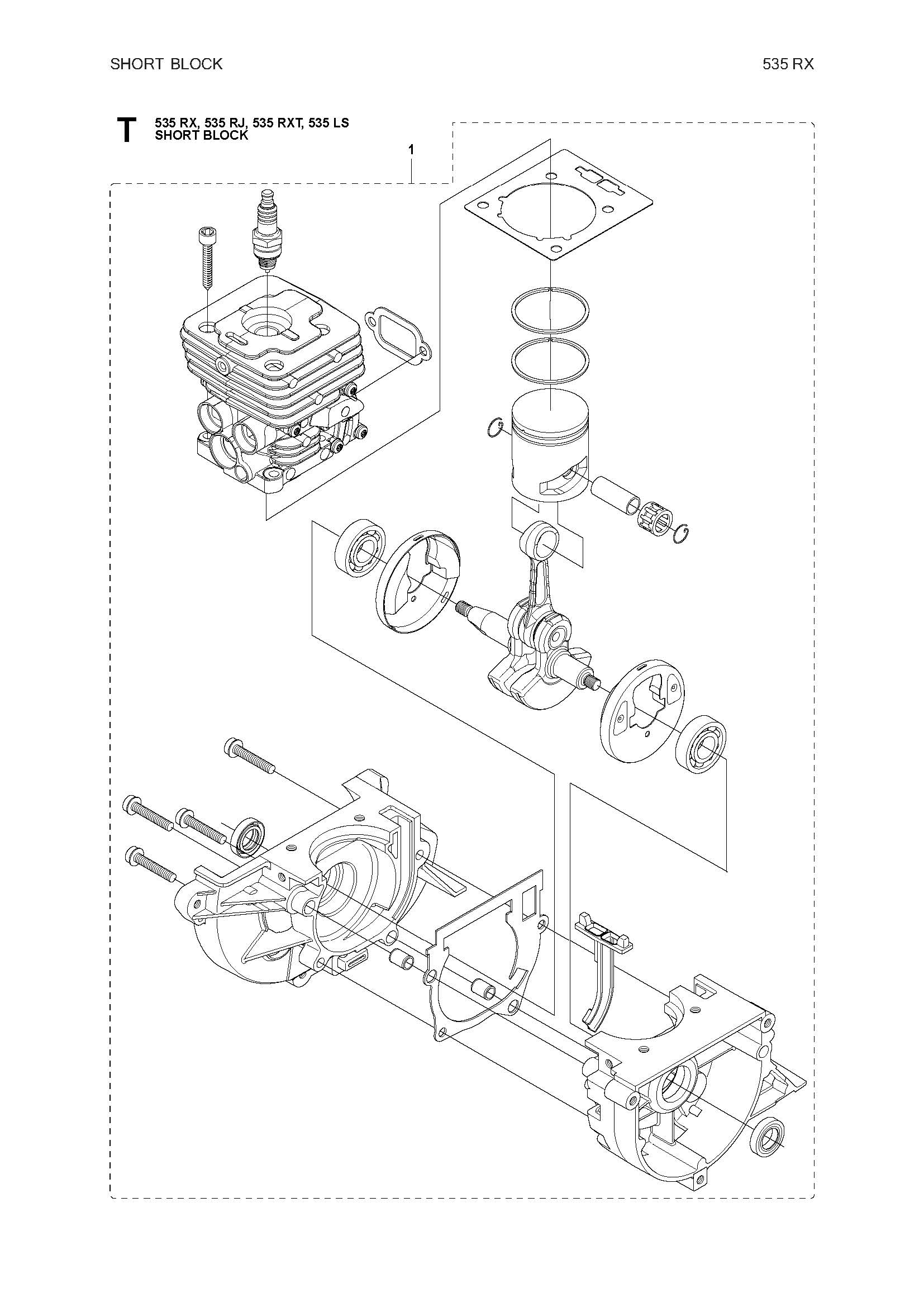 SHORT BLOCK

535 RX

T 535 RX, 535 RJ, 535 RXT, 535 LS
SHORT BLOCK

1