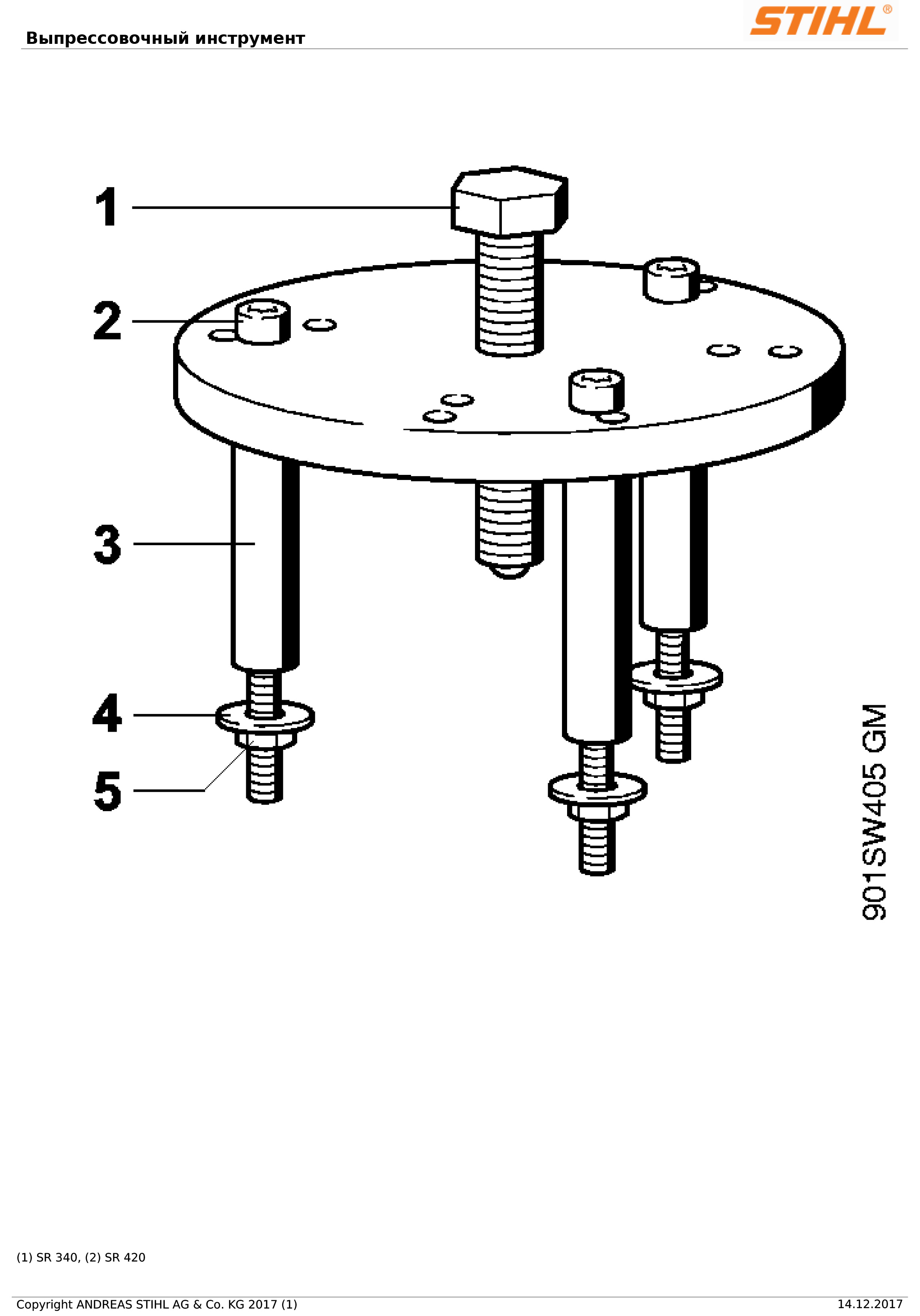 Выпрессовочный инструмент

STIHL®

1
2
3
4
5

901SW405 GM

(1) SR 340, (2) SR 420

Copyright ANDREAS STIHL AG & Co. KG 2017 (1)

14.12.2017