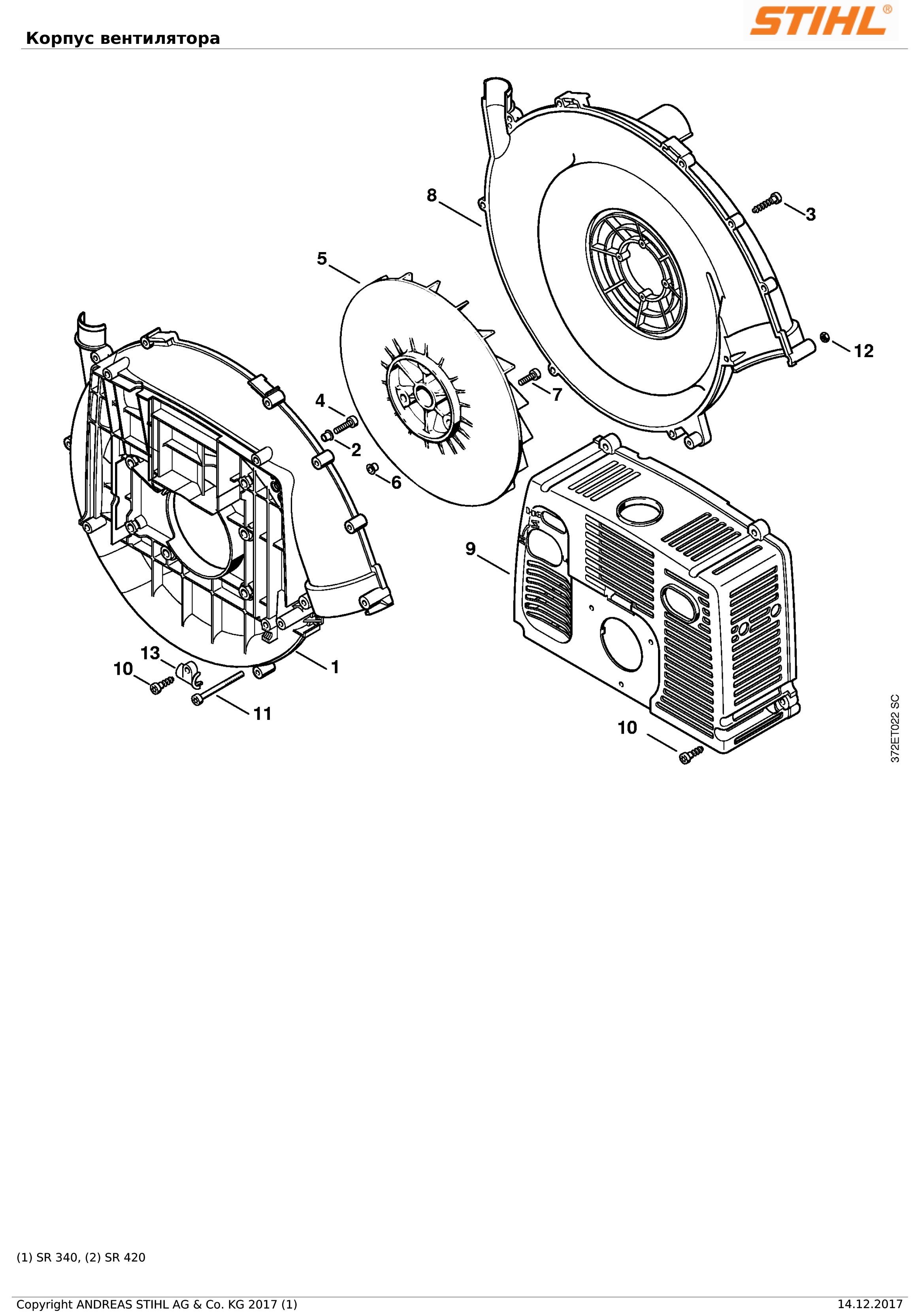 Корпус вентилятора

STIHL®

8
3
5
12
4
7
2
6
9
13
10
1
11
10

372ET022 SC

(1) SR 340, (2) SR 420

Copyright ANDREAS STIHL AG & Co. KG 2017 (1)

14.12.2017