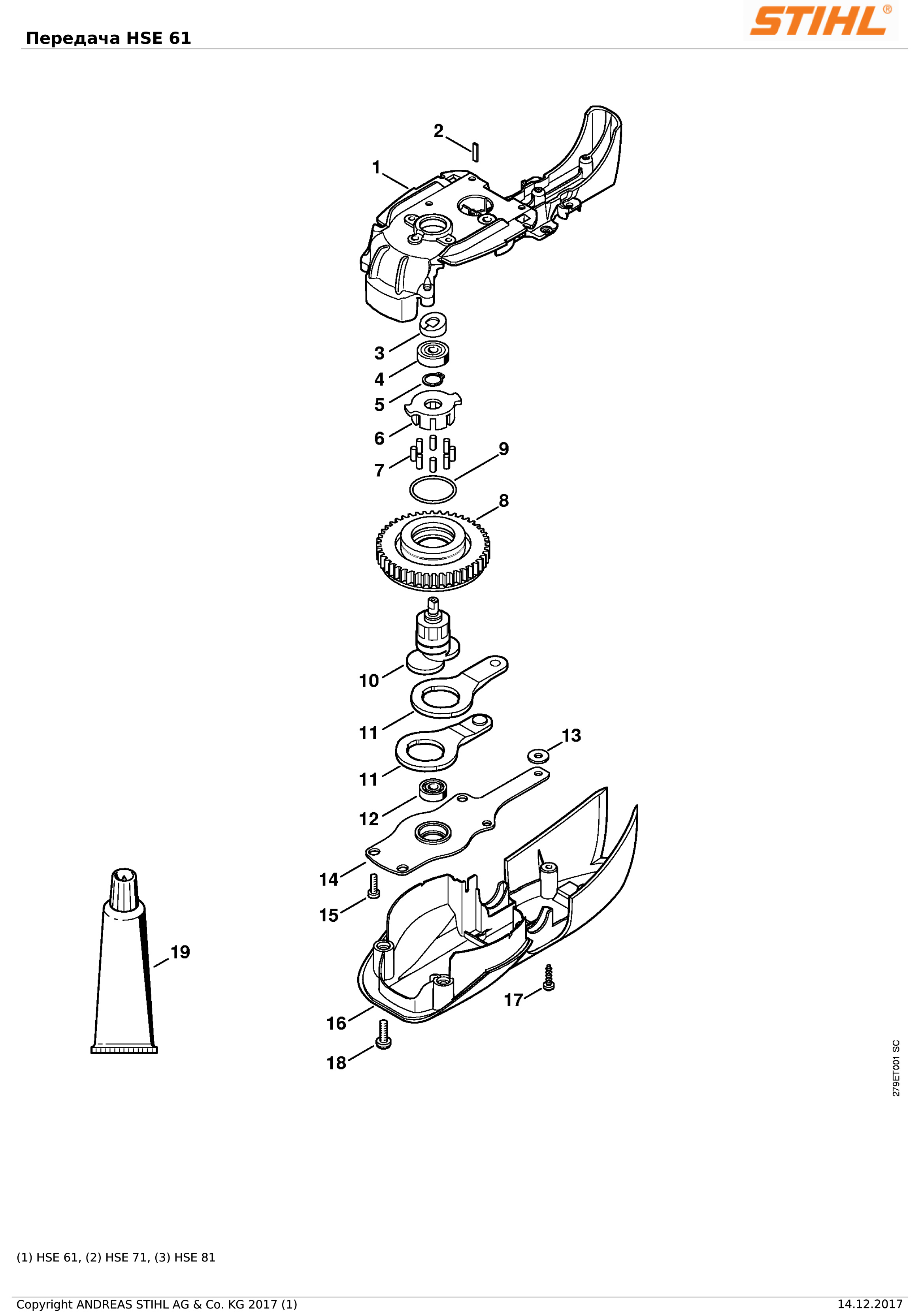 Передача HSE 61

STIHL®

2
1
3
4
5
6
7
9
8
10
11
11
13
12
14
15
19
17
16
18

279ET001 SC

(1) HSE 61, (2) HSE 71, (3) HSE 81

Copyright ANDREAS STIHL AG & Co. KG 2017 (1)

14.12.2017