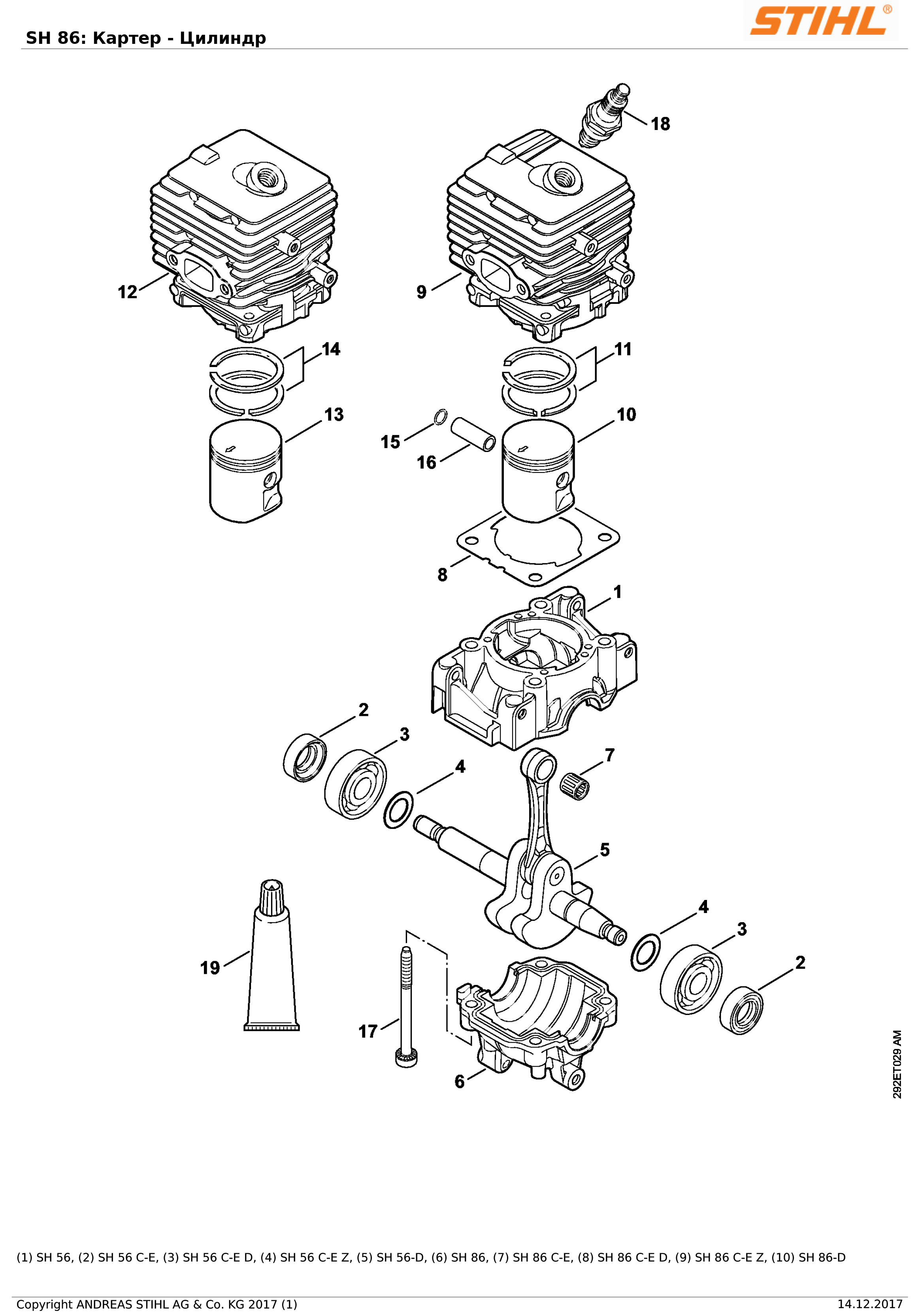 SH 86: Картер - Цилиндр

STIHL®

18

12

9

14

11

13

10

15

16

8

1

2

3

4

7

5

4

3

2

19

17

6

292ET029 AM

(1) SH 56, (2) SH 56 C-E, (3) SH 56 C-E D, (4) SH 56 C-E Z, (5) SH 56-D, (6) SH 86, (7) SH 86 C-E, (8) SH 86 C-E D, (9) SH 86 C-E Z, (10) SH 86-D

Copyright ANDREAS STIHL AG & Co. KG 2017 (1)

14.12.2017