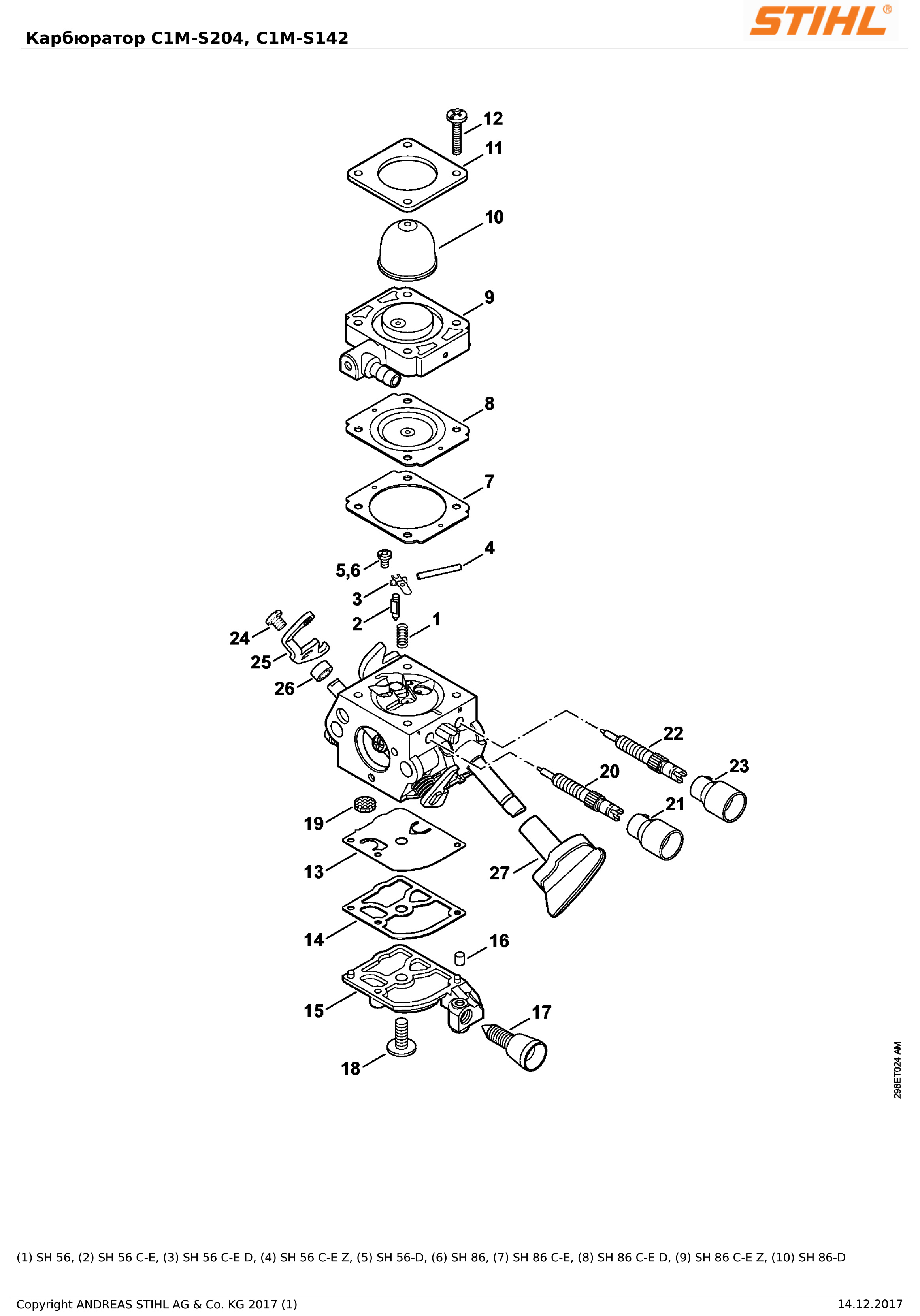 Карбюратор C1M-S204, C1M-S142

STIHL®

12
11
10
9
8
7
4
5,6
3
2
1
24
25
26
22
23
20
21
19
13
27
14
16
15
17
18

298ET024 AM

(1) SH 56, (2) SH 56 C-E, (3) SH 56 C-E D, (4) SH 56 C-E Z, (5) SH 56-D, (6) SH 86, (7) SH 86 C-E, (8) SH 86 C-E D, (9) SH 86 C-E Z, (10) SH 86-D

Copyright ANDREAS STIHL AG & Co. KG 2017 (1)

14.12.2017