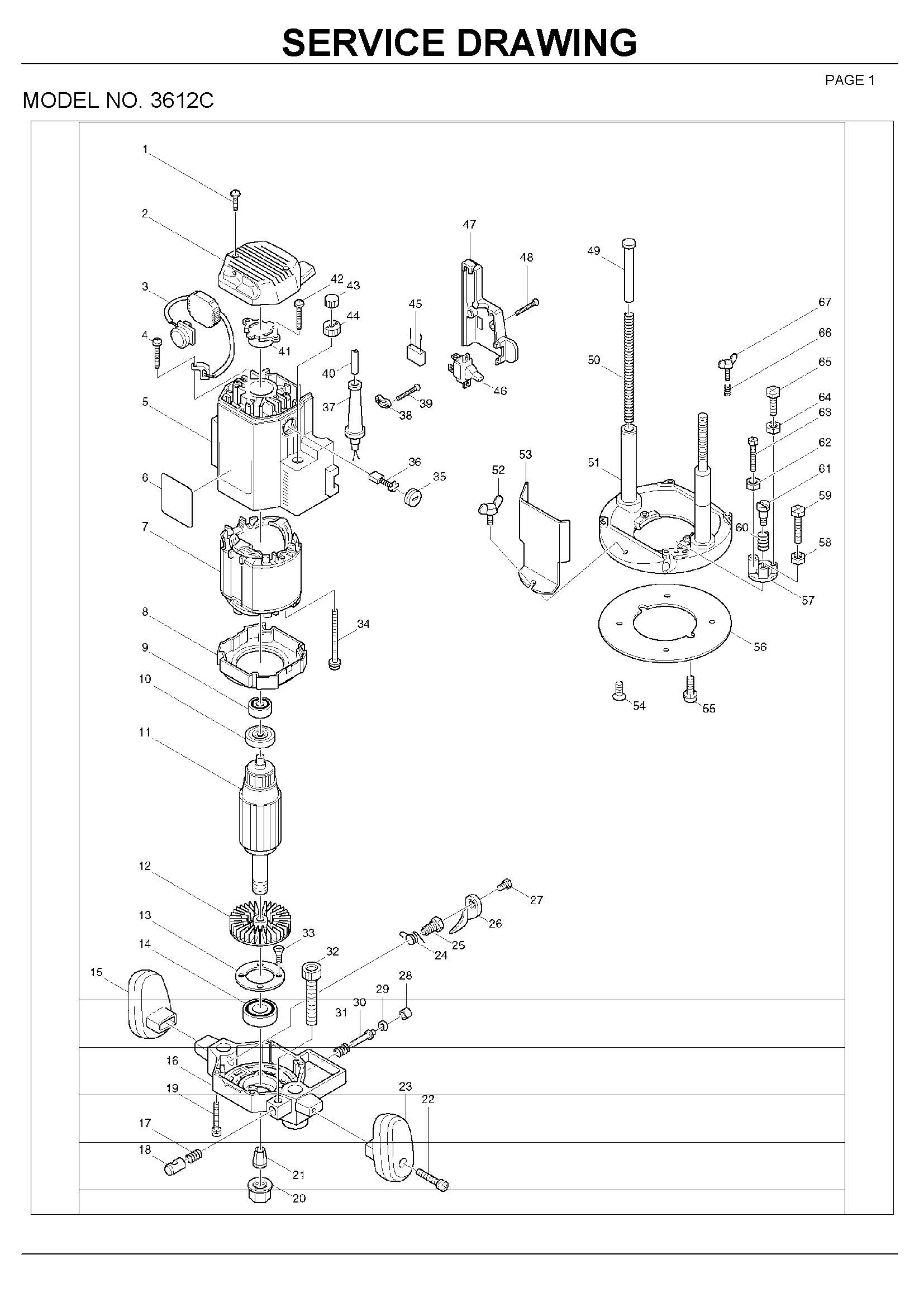 SERVICE DRAWING

PAGE 1

MODEL NO. 3612C

1
2
3
4
5
6
7
8
9
10
11
12
13
14
15
16
17
18
19
20
21
22
23
24
25
26
27
28
29
30
31
32
33
34
35
36
37
38
39
40
41
42
43
44
45
46
47
48
49
50
51
52
53
54
55
56
57
58
59
60
61
62
63
64
65
66
67