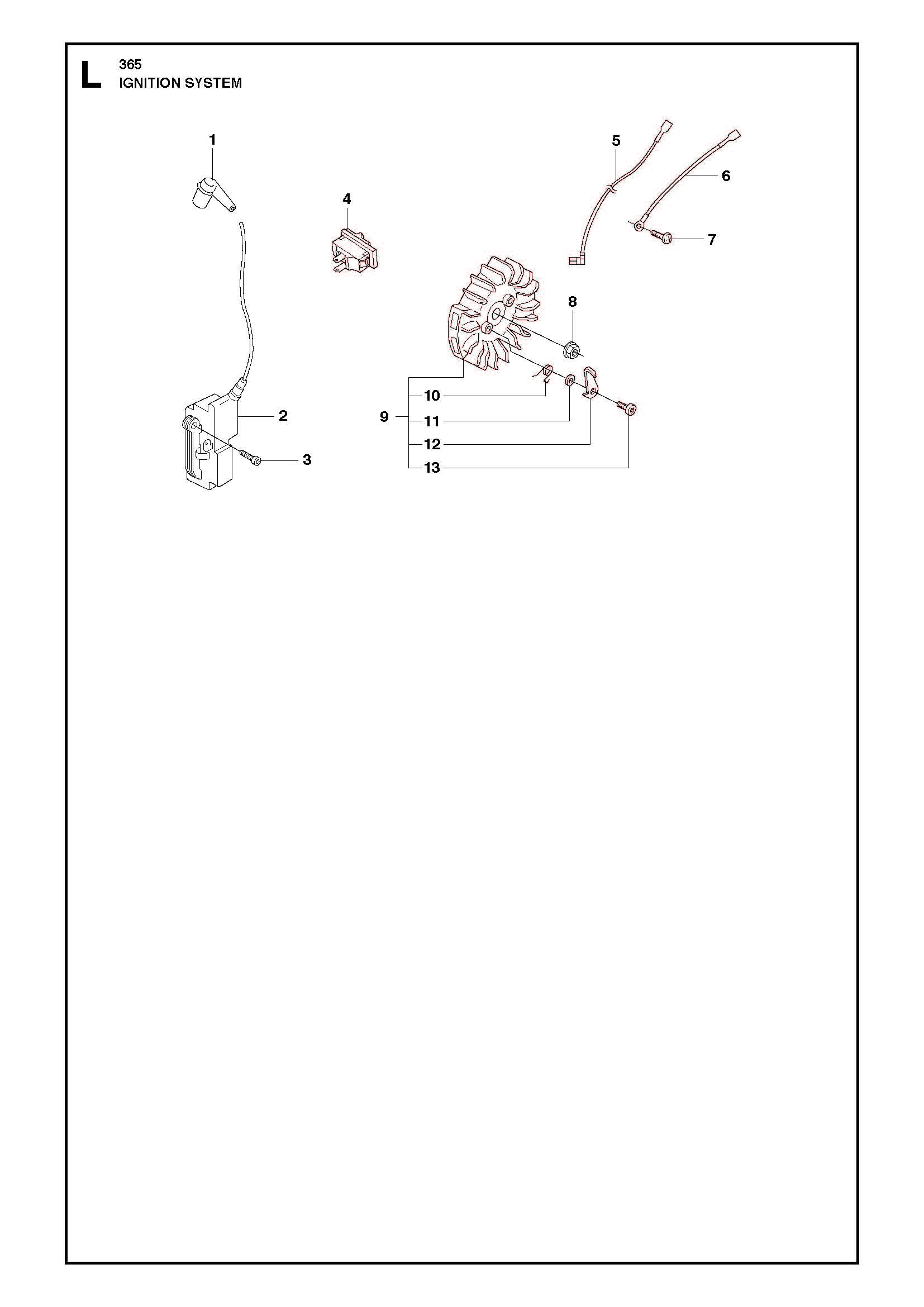 L
365
IGNITION SYSTEM

1
4
5
6
7
8
2
3
9
10
11
12
13