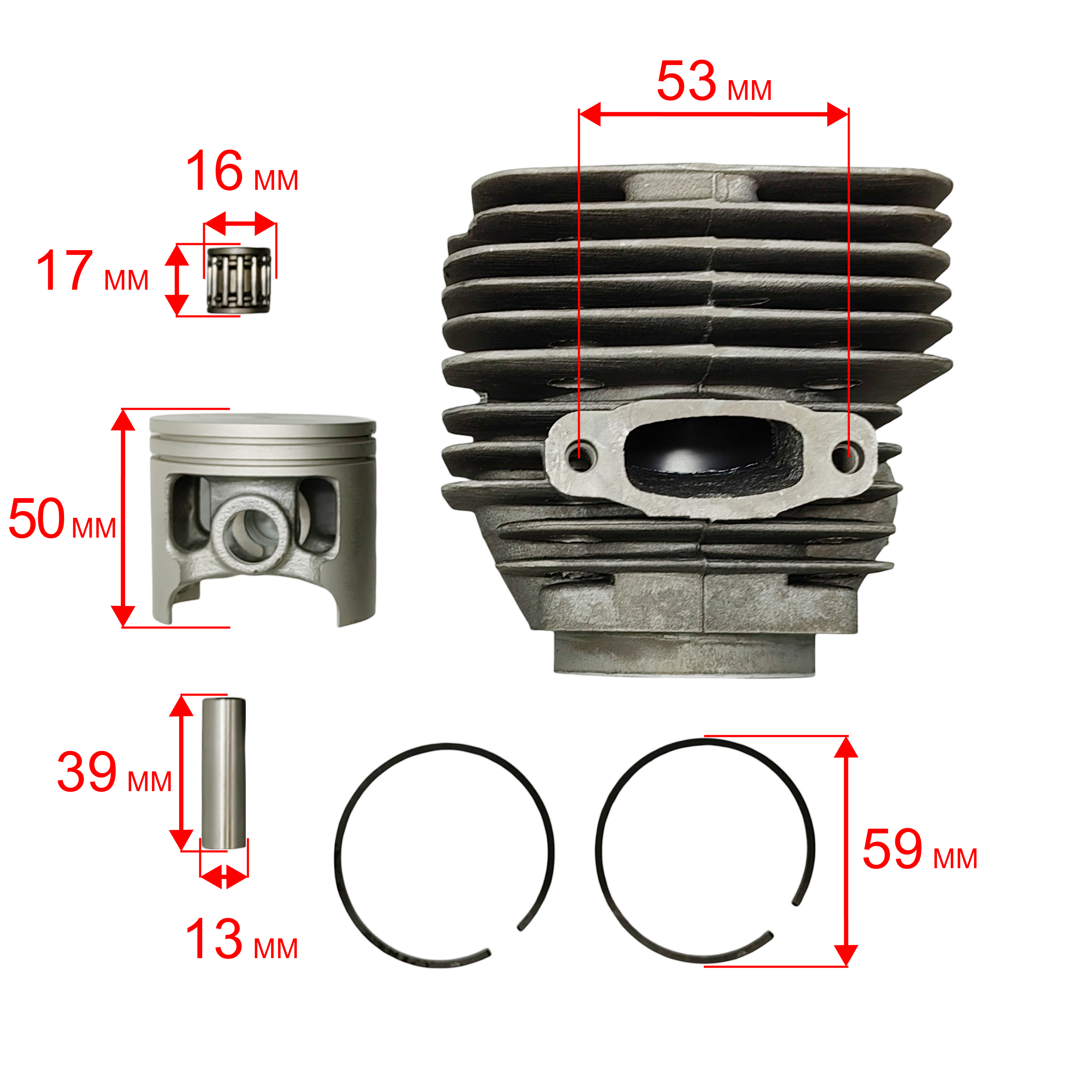 53 мм

16 мм

17 мм

50 мм

39 мм

13 мм

59 мм